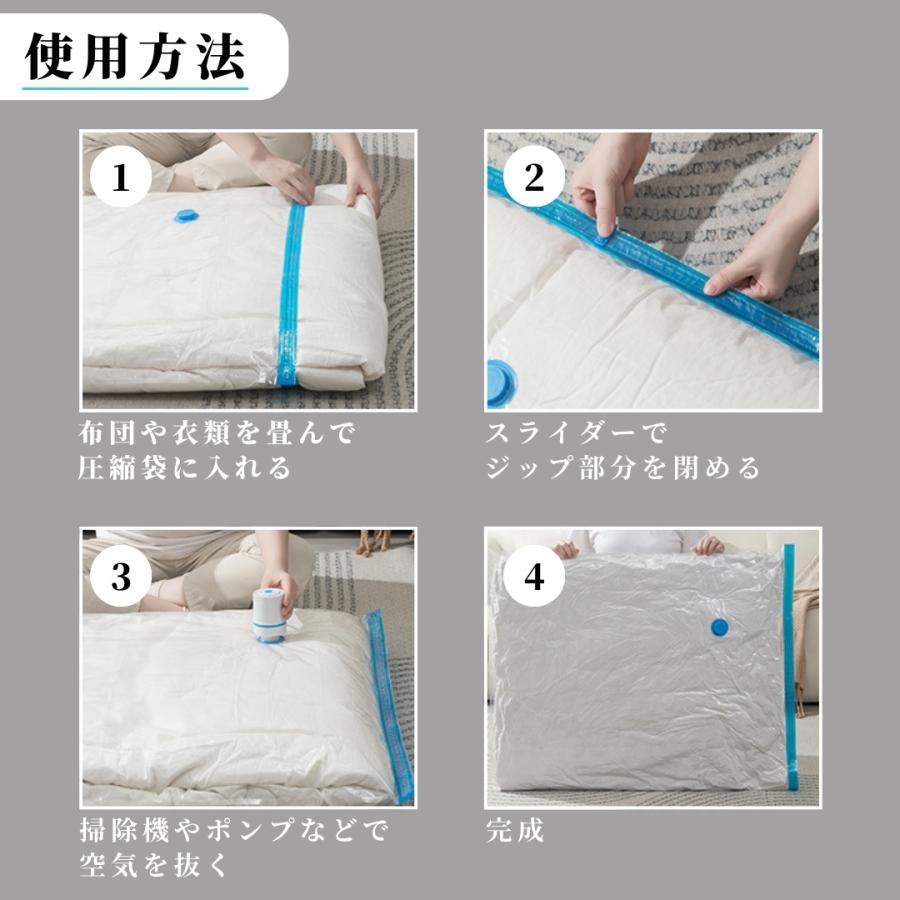 使用方法

1

布団や衣類を畳んで
圧縮袋に入れる

2

スライダーで
ジップ部分を閉める

3

掃除機やポンプなどで
空気を抜く

4

完成