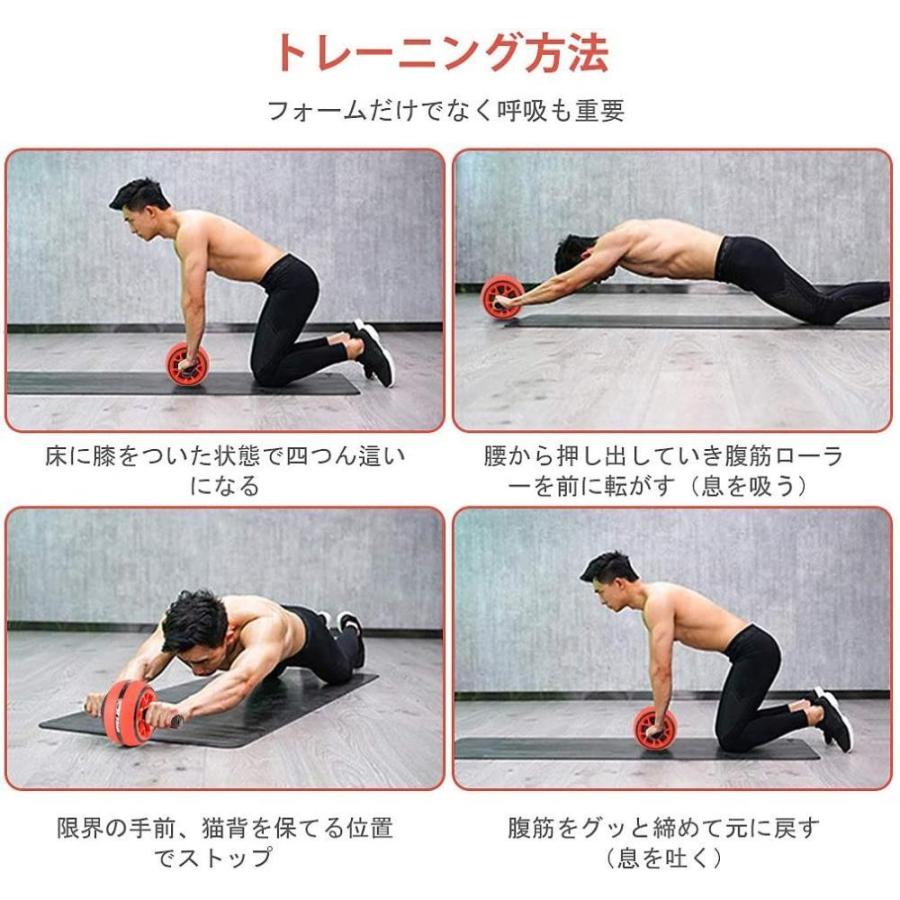 トレーニング方法

フォームだけでなく呼吸も重要

床に膝をついた状態で四つん這いになる

腰から押し出していき腹筋ローラーを前に転がす（息を吸う）

限界の手前、猫背を保てる位置でストップ

腹筋をグッと締めて元に戻す（息を吐く）