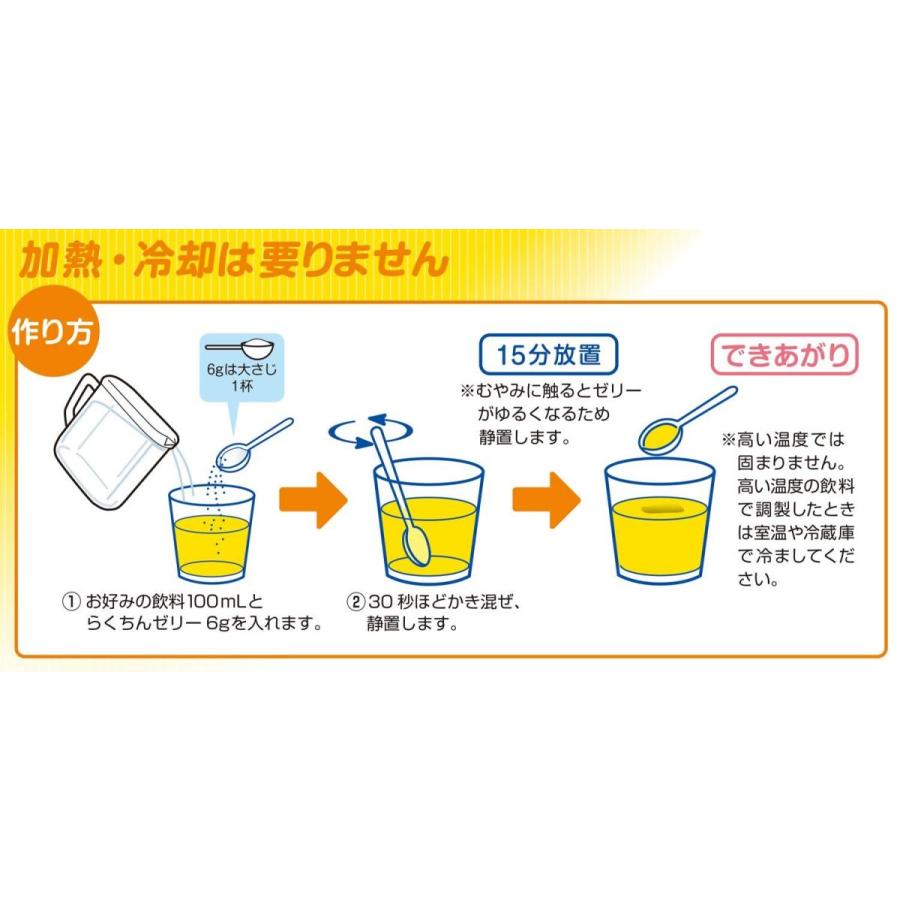 加熱・冷却は要りません

作り方

6gは大さじ1杯

① お好みの飲料100mLとらくちんゼリー 6gを入れます。

② 30 秒ほどかき混ぜ、静置します。

15分放置

※むやみに触るとゼリーがゆるくなるため静置します。

できあがり

※高い温度では固まりません。高い温度の飲料で調製したときは室温や冷蔵庫で冷ましてください。