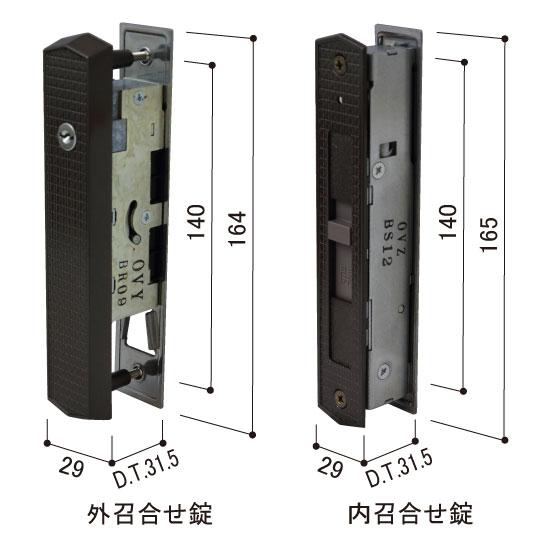 OVY
BR09

140

164

29

D.T.31.5

外召合せ錠

OVZ
BS12

140

165

29

D.T.31.5

内召合せ錠