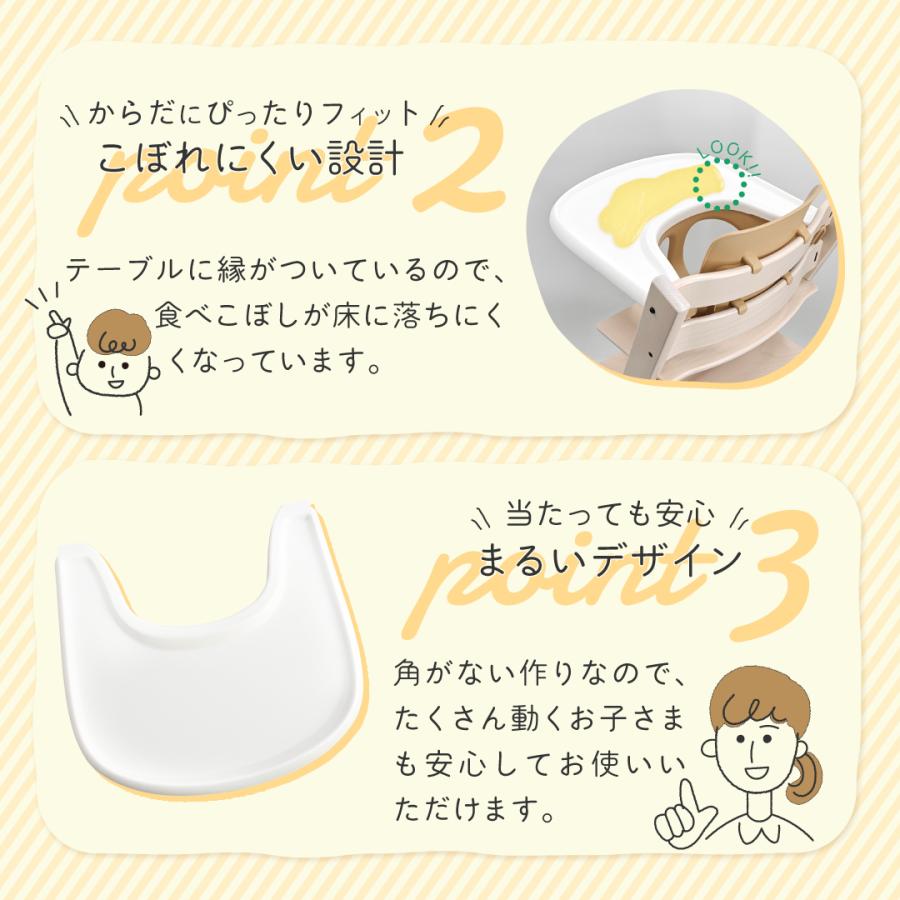 からだにぴったりフィット
こぼれにくい設計

point 2

LOOK!

テーブルに縁がついているので、食べこぼしが床に落ちにくくなっています。

当たっても安心
まるいデザイン

point 3

角がない作りなので、たくさん動くお子さまも安心してお使いいただけます。