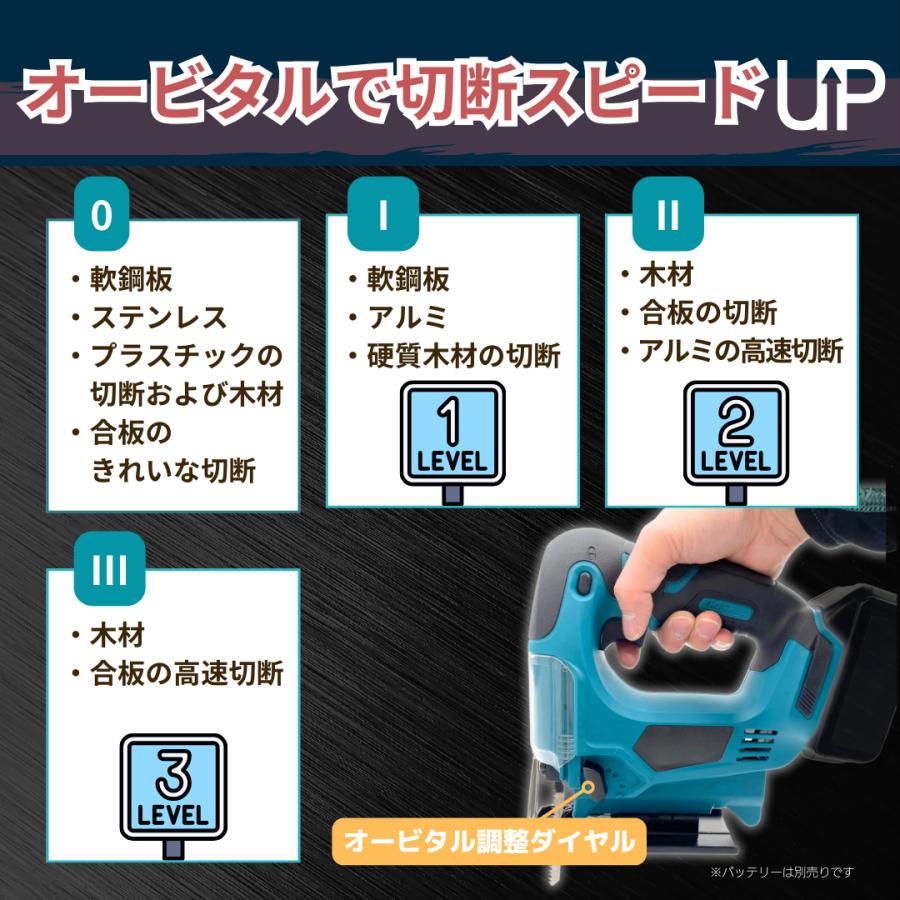 オービタルで切断スピードUP

0
・軟鋼板
・ステンレス
・プラスチックの切断および木材
・合板のきれいな切断

I
・軟鋼板
・アルミ
・硬質木材の切断

1
LEVEL

II
・木材
・合板の切断
・アルミの高速切断

2
LEVEL

III
・木材
・合板の高速切断

3
LEVEL

オービタル調整ダイヤル

※バッテリーは別売りです