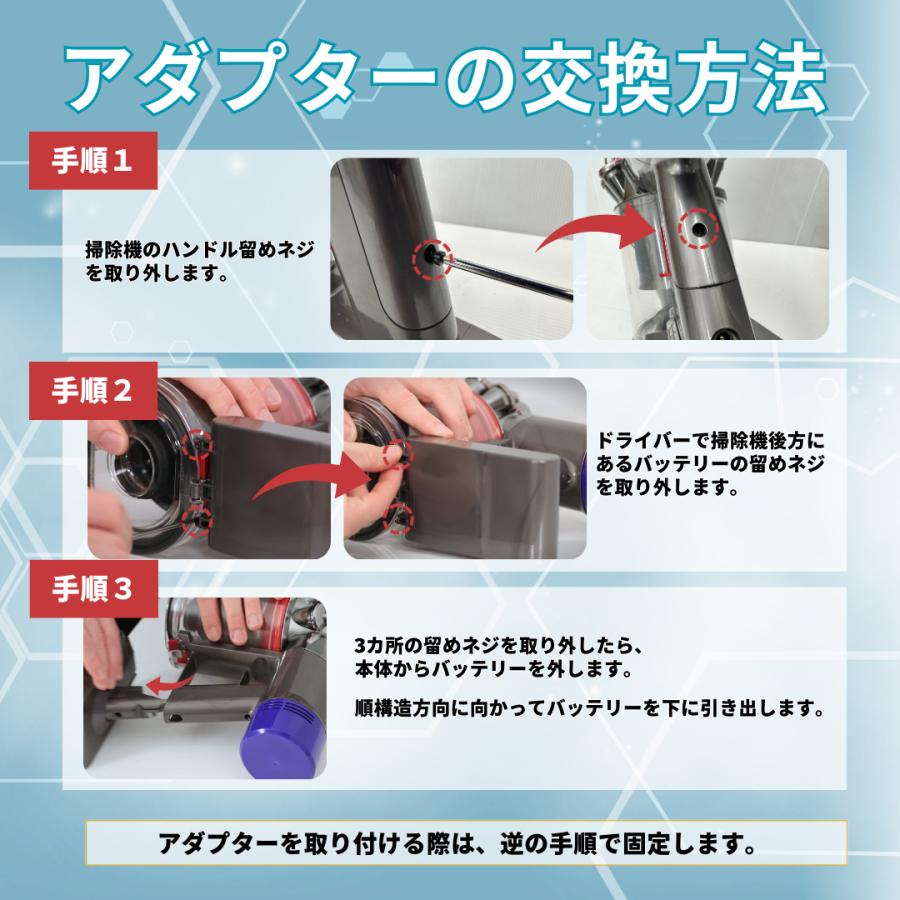 アダプターの交換方法

手順１

掃除機のハンドル留めネジを取り外します。

手順２

ドライバーで掃除機後方にあるバッテリーの留めネジを取り外します。

手順３

3カ所の留めネジを取り外したら、本体からバッテリーを外します。

順構造方向に向かってバッテリーを下に引き出します。

アダプターを取り付ける際は、逆の手順で固定します。