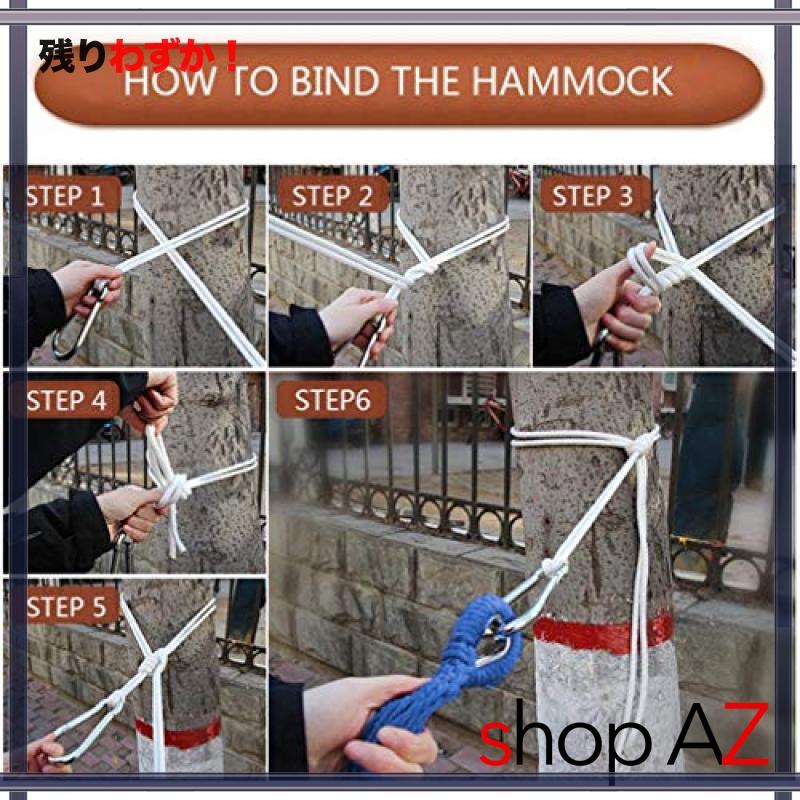 残りわずか！

HOW TO BIND THE HAMMOCK

STEP 1

STEP 2

STEP 3

STEP 4

STEP6

STEP 5

shop AZ