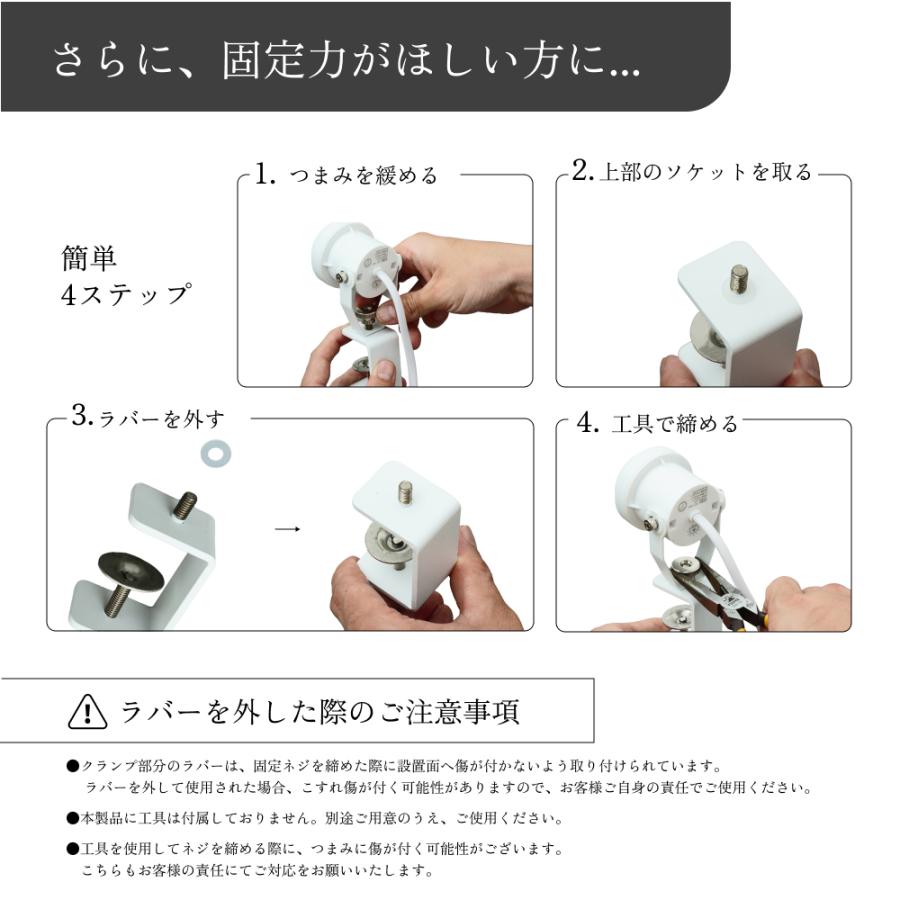 さらに、固定力がほしい方に...

簡単
4ステップ

1. つまみを緩める

2. 上部のソケットを取る

3. ラバーを外す

→

4. 工具で締める

ラバーを外した際のご注意事項

●クランプ部分のラバーは、固定ネジを締めた際に設置面へ傷が付かないよう取り付けられています。
ラバーを外して使用された場合、こすれ傷が付く可能性がありますので、お客様ご自身の責任でご使用ください。

●本製品に工具は付属しておりません。別途ご用意のうえ、ご使用ください。

●工具を使用してネジを締める際に、つまみに傷が付く可能性がございます。
こちらもお客様の責任にてご対応をお願いいたします。