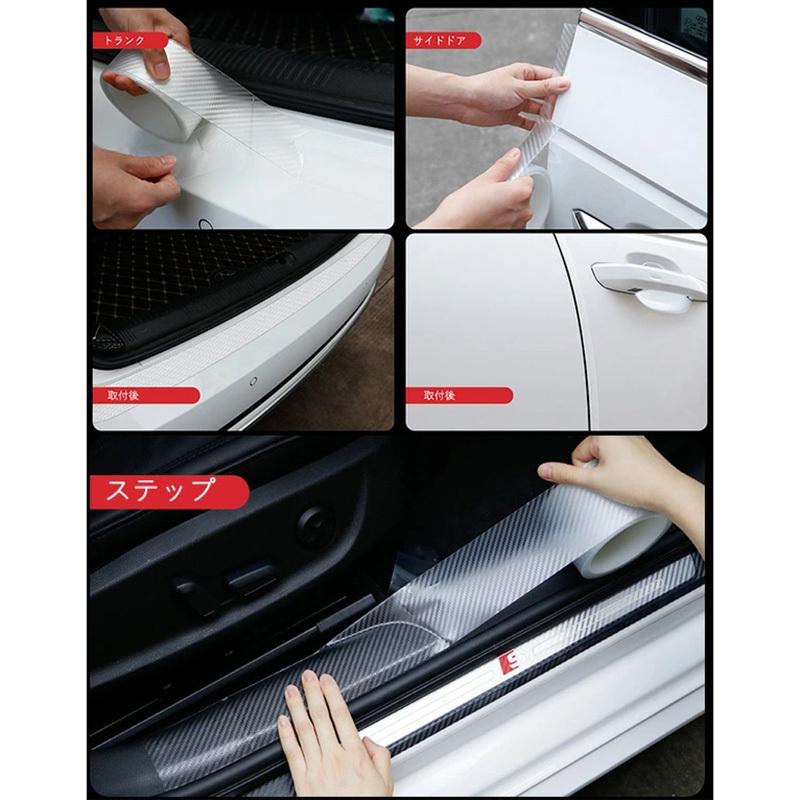 トランク

サイドドア

取付後

取付後

ステップ

S