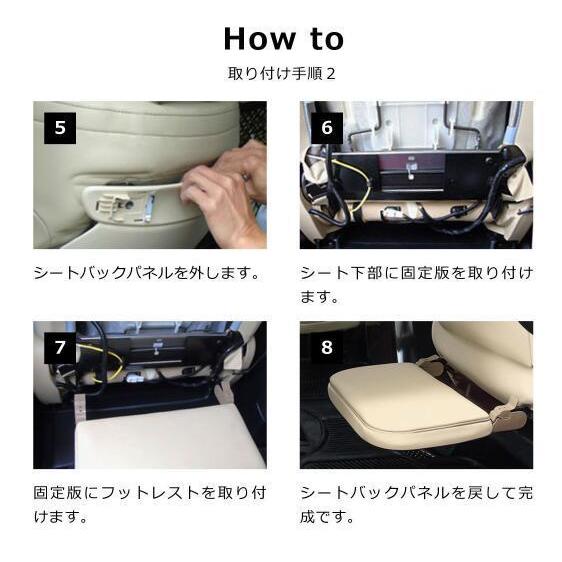 How to

取り付け手順2

5

シートバックパネルを外します。

6

シート下部に固定版を取り付けます。

7

固定版にフットレストを取り付けます。

8

シートバックパネルを戻して完成です。