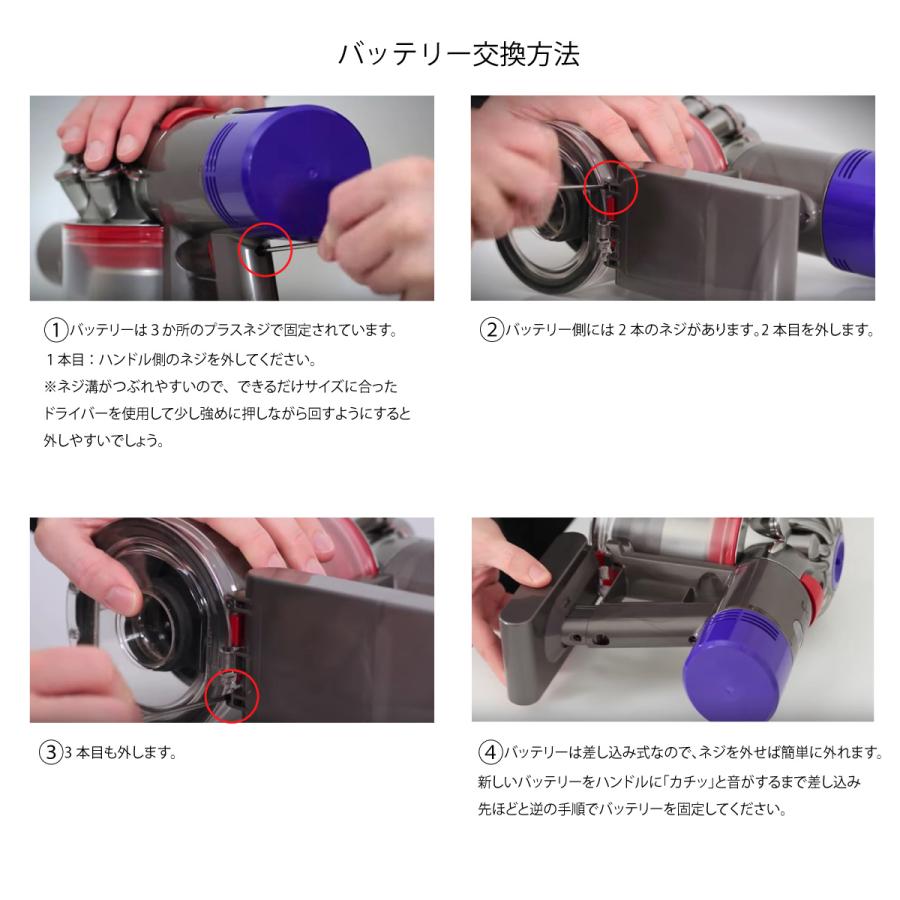 バッテリー交換方法

①バッテリーは３か所のプラスネジで固定されています。
１本目：ハンドル側のネジを外してください。
※ネジ溝がつぶれやすいので、できるだけサイズに合ったドライバーを使用して少し強めに押しながら回すようにすると外しやすいでしょう。

②バッテリー側には２本のネジがあります。２本目を外します。

③３本目も外します。

④バッテリーは差し込み式なので、ネジを外せば簡単に外れます。
新しいバッテリーをハンドルに「カチッ」と音がするまで差し込み先ほどと逆の手順でバッテリーを固定してください。