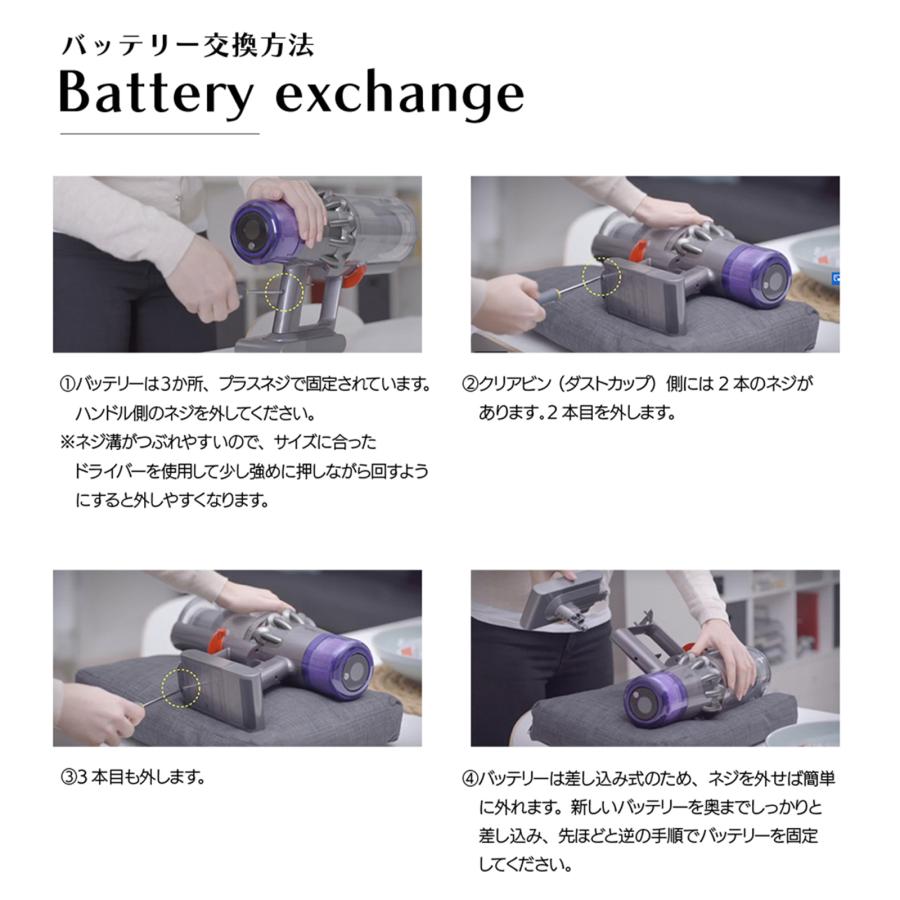 バッテリー交換方法
Battery exchange

①バッテリーは3か所、プラスネジで固定されています。ハンドル側のネジを外してください。
※ネジ溝がつぶれやすいので、サイズに合ったドライバーを使用して少し強めに押しながら回すようにすると外しやすくなります。

②クリアビン（ダストカップ）側には 2 本のネジがあります。2 本目を外します。

③3 本目も外します。

④バッテリーは差し込み式のため、ネジを外せば簡単に外れます。新しいバッテリーを奥までしっかりと差し込み、先ほどと逆の手順でバッテリーを固定してください。