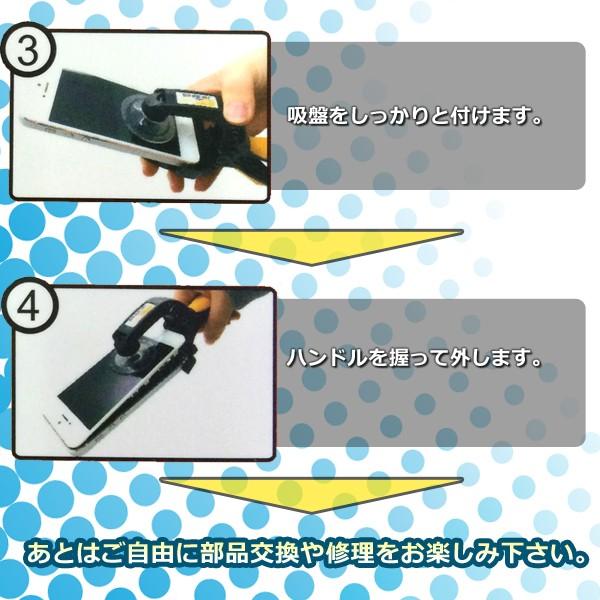 ③

吸盤をしっかりと付けます。

④

ハンドルを握って外します。

あとはご自由に部品交換や修理をお楽しみ下さい。