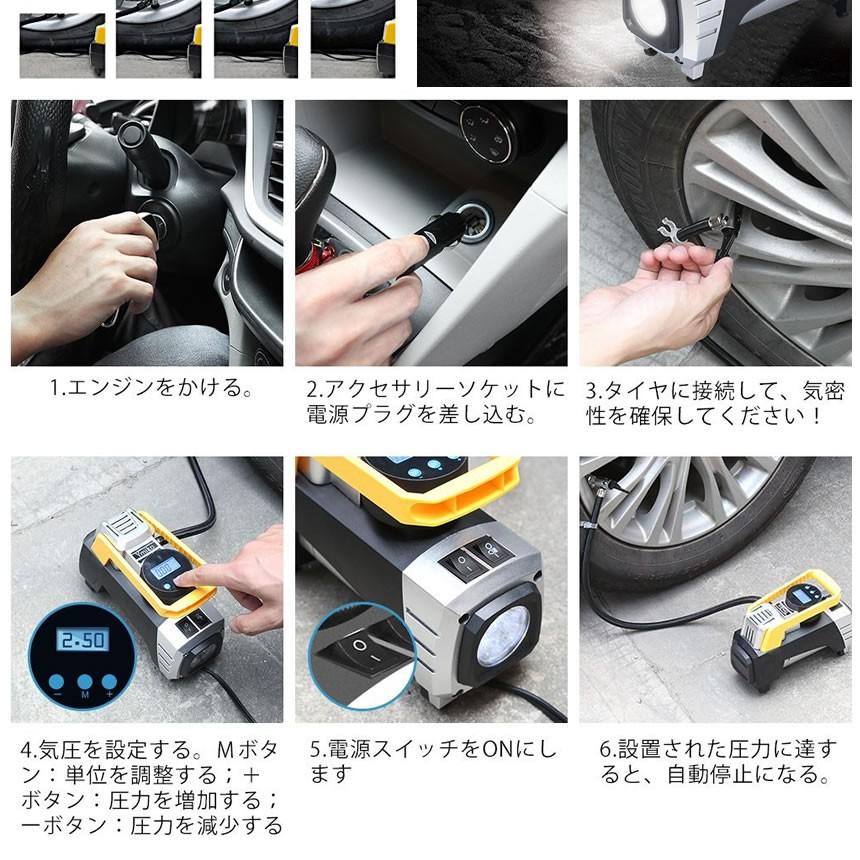 1.エンジンをかける。

2.アクセサリーソケットに電源プラグを差し込む。

3.タイヤに接続して、気密性を確保してください！

2.50

− M +

4.気圧を設定する。Mボタン：単位を調整する；＋ボタン：圧力を増加する；ーボタン：圧力を減少する

5.電源スイッチをONにします

6.設置された圧力に達すると、自動停止になる。