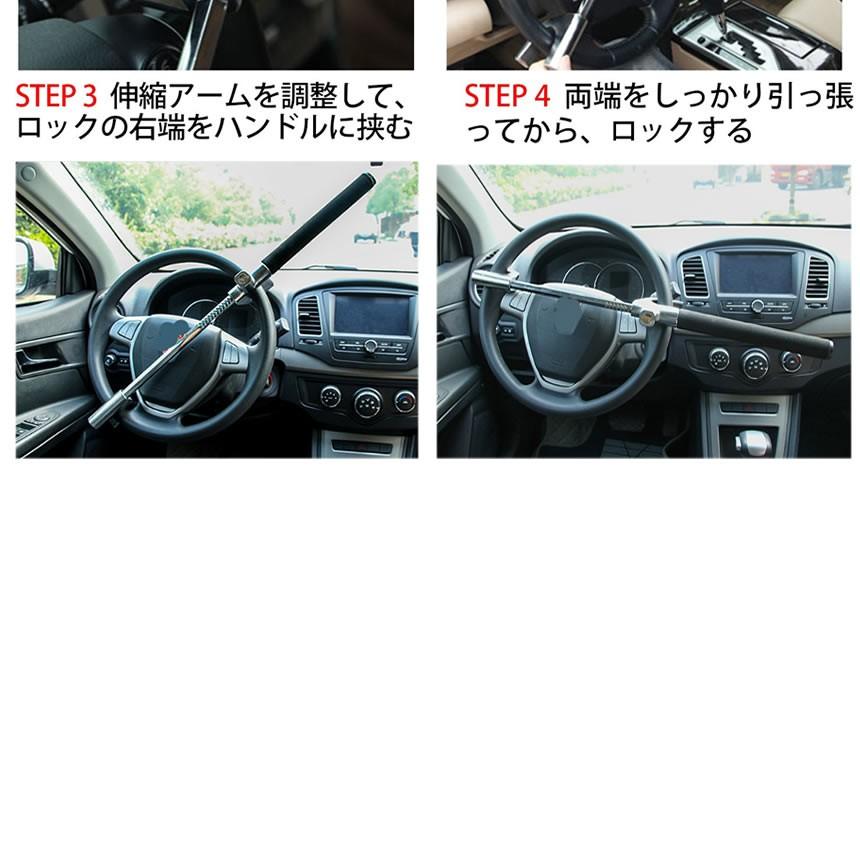 STEP 3 伸縮アームを調整して、ロックの右端をハンドルに挟む

STEP 4 両端をしっかり引っ張ってから、ロックする