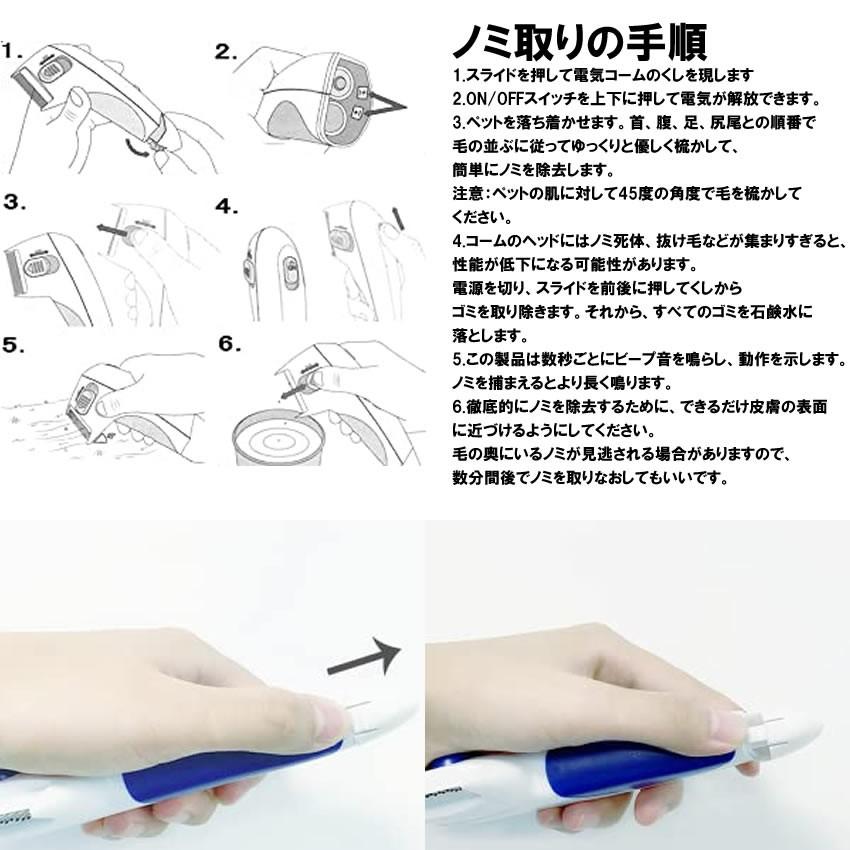 1.

2.

3.

4.

5.

6.

ノミ取りの手順

1.スライドを押して電気コームのくしを現します
2.ON/OFFスイッチを上下に押して電気が解放できます。
3.ペットを落ち着かせます。首、腹、足、尻尾との順番で毛の並ぶに従ってゆっくりと優しく梳かして、簡単にノミを除去します。
注意:ペットの肌に対して45度の角度で毛を梳かしてください。
4.コームのヘッドにはノミ死体、抜け毛などが集まりすぎると、性能が低下になる可能性があります。
電源を切り、スライドを前後に押してくしからゴミを取り除きます。それから、すべてのゴミを石鹸水に落とします。
5.この製品は数秒ごとにビープ音を鳴らし、動作を示します。ノミを捕まえるとより長く鳴ります。
6.徹底的にノミを除去するために、できるだけ皮膚の表面に近づけるようにしてください。
毛の奥にいるノミが見逃される場合がありますので、数分間後でノミを取りなおしてもいいです。