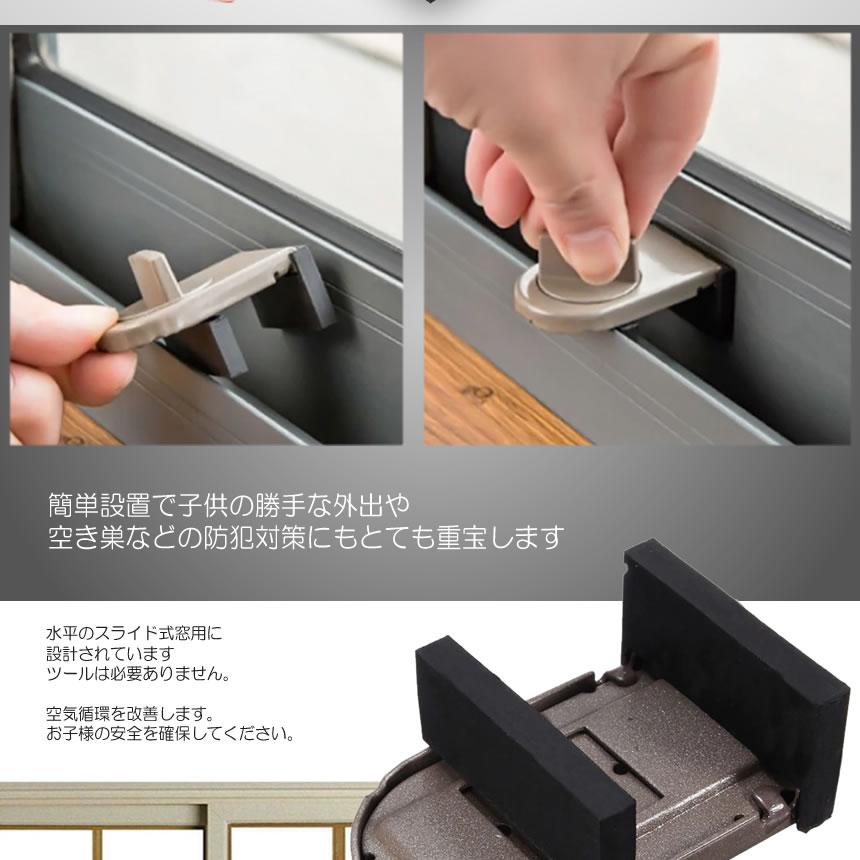 簡単設置で子供の勝手な外出や
空き巣などの防犯対策にもとても重宝します

水平のスライド式窓用に
設計されています
ツールは必要ありません。

空気循環を改善します。
お子様の安全を確保してください。