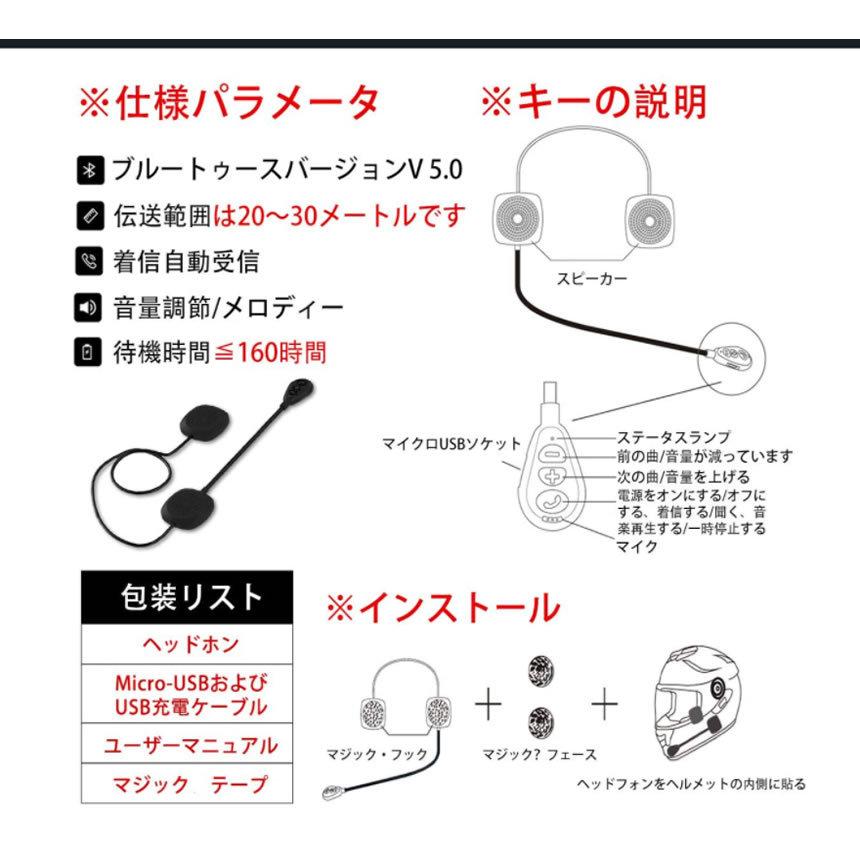 ※仕様パラメータ

ブルートゥースバージョンV 5.0

伝送範囲は20～30メートルです

着信自動受信

音量調節/メロディー

待機時間≦160時間

※キーの説明

スピーカー

マイクロUSBソケット

ステータスランプ

前の曲/音量が減っています

次の曲/音量を上げる

電源をオンにする/オフにする、着信する/聞く、音楽再生する/一時停止する

マイク

| 包装リスト |
|---|
| ヘッドホン |
| Micro-USBおよびUSB充電ケーブル |
| ユーザーマニュアル |
| マジック　テープ |

※インストール

マジック・フック

マジック? フェース

ヘッドフォンをヘルメットの内側に貼る