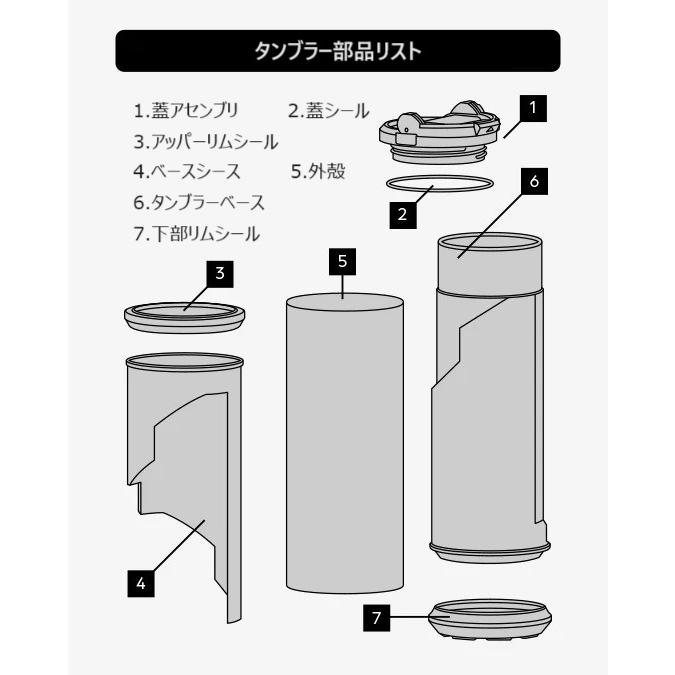 タンブラー部品リスト

1.蓋アセンブリ
2.蓋シール
3.アッパーリムシール
4.ベースシース
5.外殻
6.タンブラーベース
7.下部リムシール

1
2
6
3
5
4
7