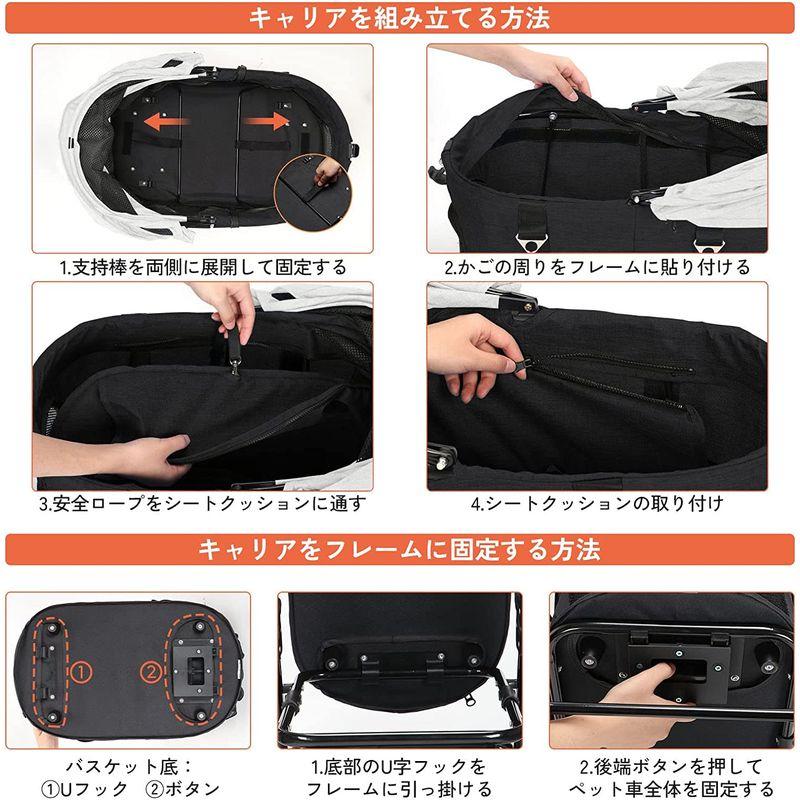 キャリアを組み立てる方法

1.支持棒を両側に展開して固定する

2.かごの周りをフレームに貼り付ける

3.安全ロープをシートクッションに通す

4.シートクッションの取り付け

キャリアをフレームに固定する方法

①

②

バスケット底：
①Uフック　②ボタン

1.底部のU字フックを
フレームに引っ掛ける

2.後端ボタンを押して
ペット車全体を固定する