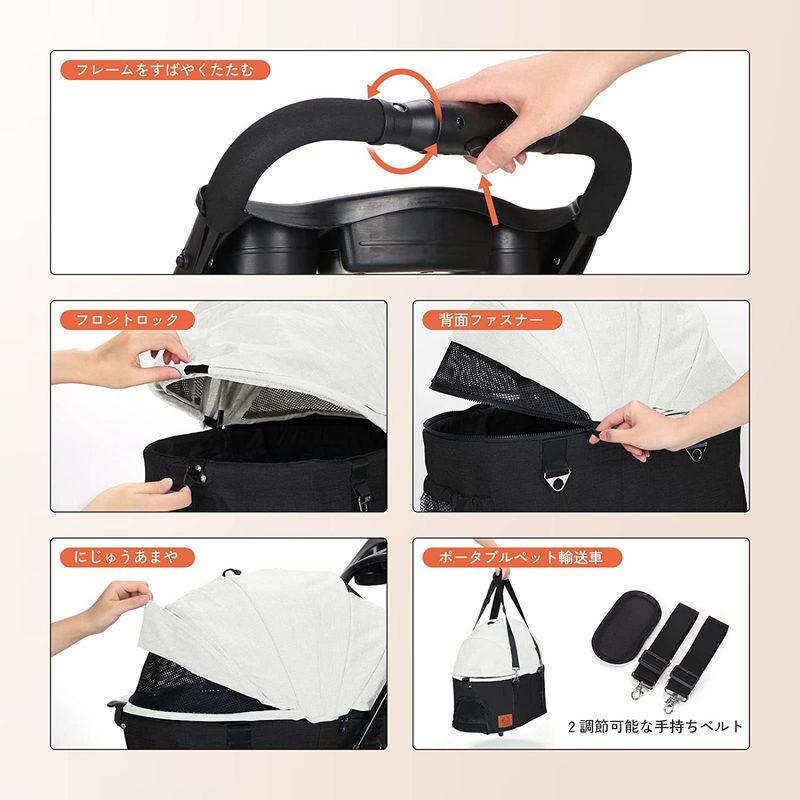 フレームをすばやくたたむ

フロントロック

背面ファスナー

にじゅうあまや

ポータブルペット輸送車

2 調節可能な手持ちベルト