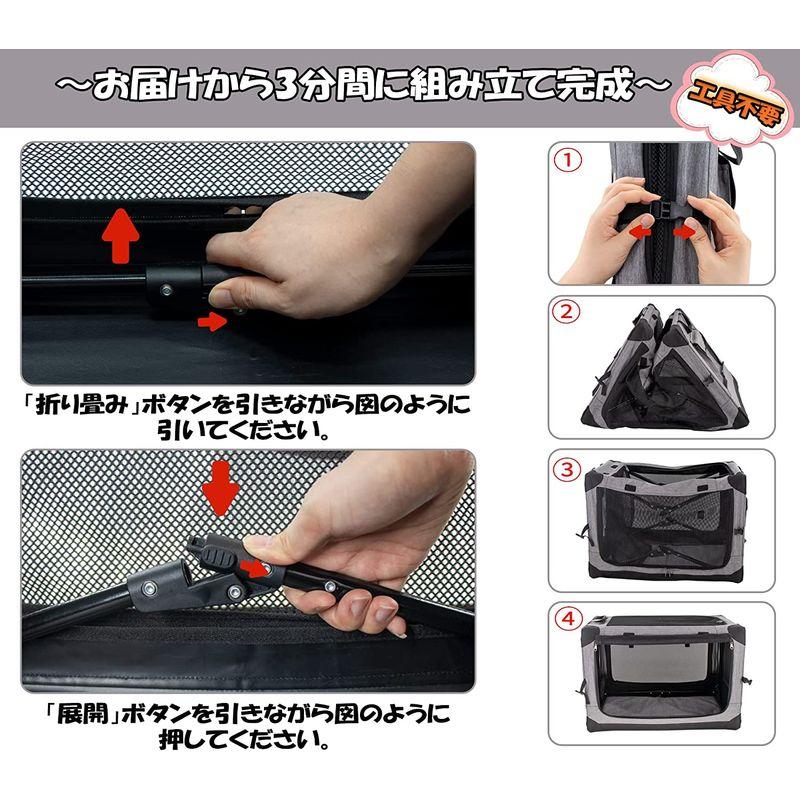 ～お届けから3分間に組み立て完成～

工具不要

「折り畳み」ボタンを引きながら図のように引いてください。

「展開」ボタンを引きながら図のように押してください。

①

②

③

④