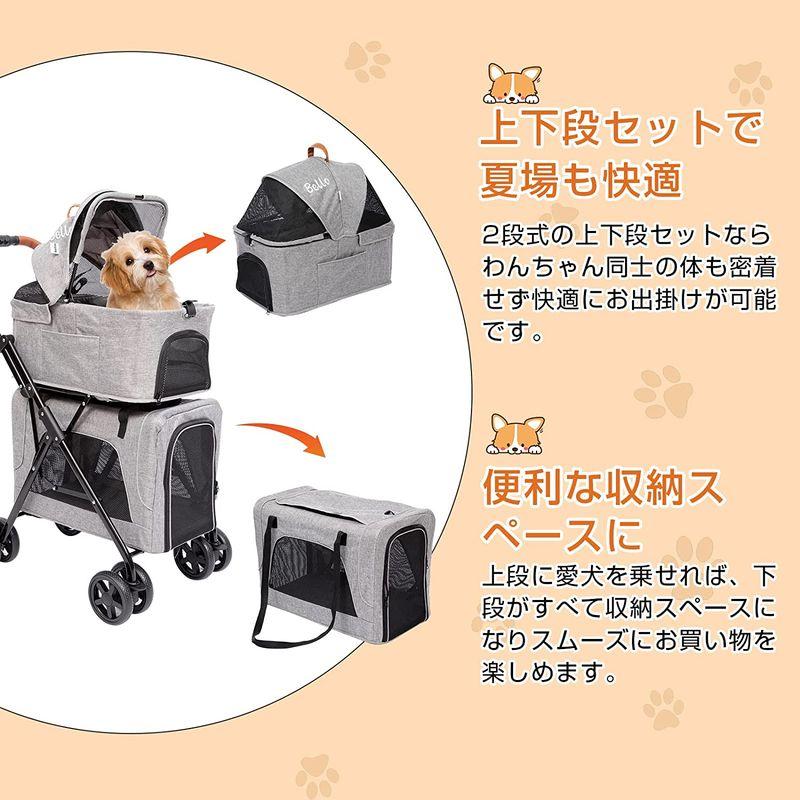 Bello

Bello

上下段セットで夏場も快適

2段式の上下段セットならわんちゃん同士の体も密着せず快適にお出掛けが可能です。

便利な収納スペースに

上段に愛犬を乗せれば、下段がすべて収納スペースになりスムーズにお買い物を楽しめます。