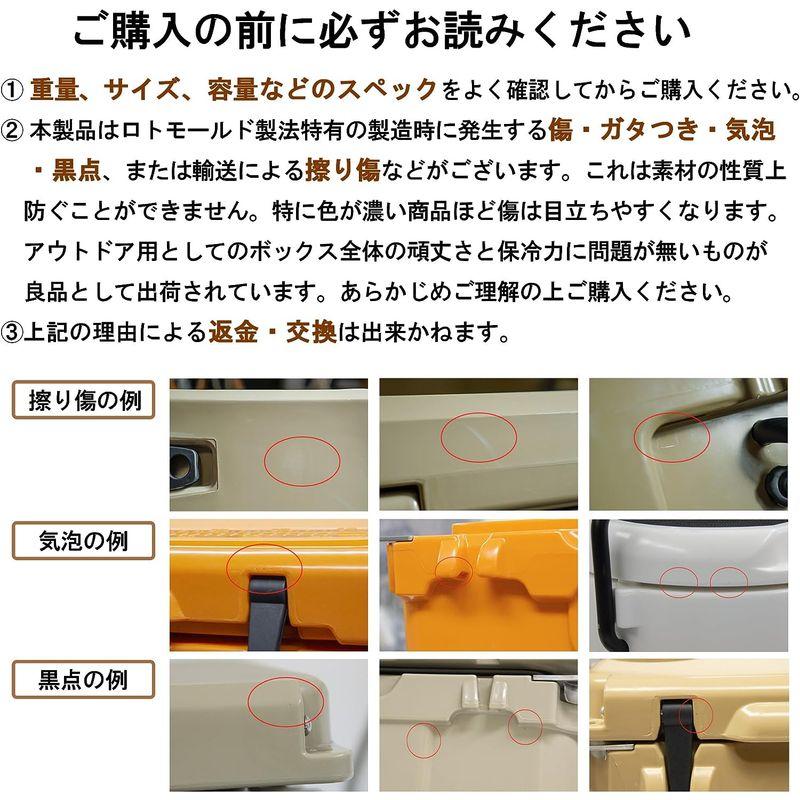 ご購入の前に必ずお読みください

① 重量、サイズ、容量などのスペックをよく確認してからご購入ください。

② 本製品はロトモールド製法特有の製造時に発生する傷・ガタつき・気泡・黒点、または輸送による擦り傷などがございます。これは素材の性質上防ぐことができません。特に色が濃い商品ほど傷は目立ちやすくなります。アウトドア用としてのボックス全体の頑丈さと保冷力に問題が無いものが良品として出荷されています。あらかじめご理解の上ご購入ください。

③上記の理由による返金・交換は出来かねます。

擦り傷の例

気泡の例

黒点の例