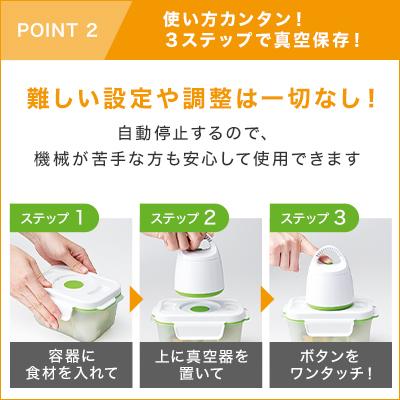 POINT 2

使い方カンタン！
３ステップで真空保存！

難しい設定や調整は一切なし！

自動停止するので、
機械が苦手な方も安心して使用できます

ステップ 1

容器に
食材を入れて

ステップ 2

上に真空器を
置いて

ステップ 3

ボタンを
ワンタッチ！