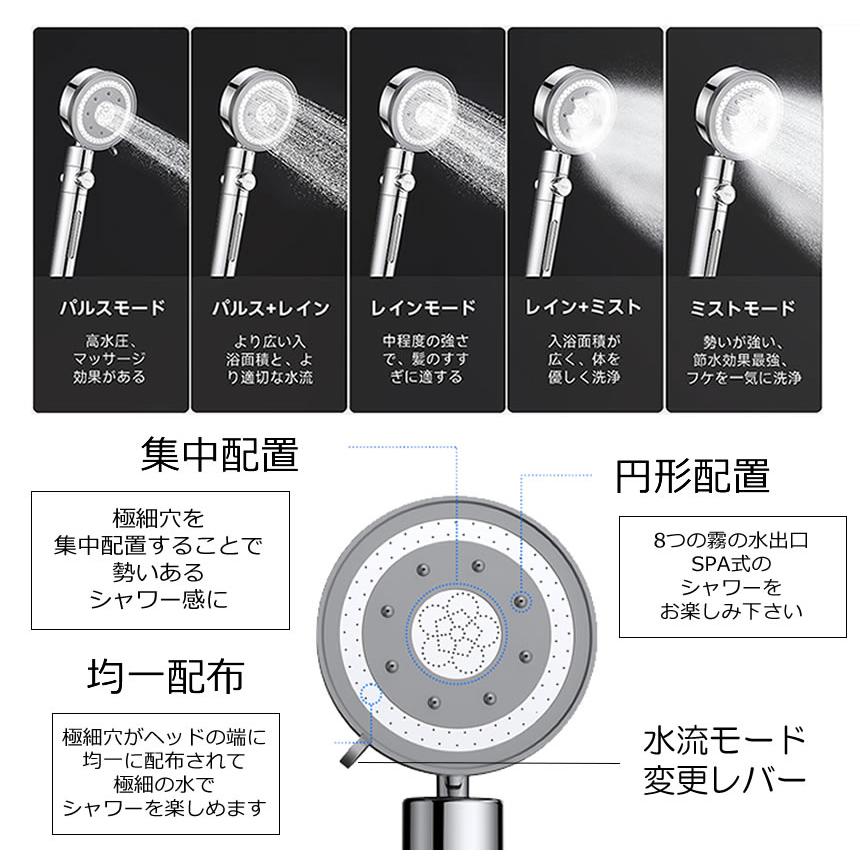 パルスモード

高水圧、マッサージ効果がある

パルス+レイン

より広い入浴面積と、より適切な水流

レインモード

中程度の強さで、髪のすすぎに適する

レイン+ミスト

入浴面積が広く、体を優しく洗浄

ミストモード

勢いが強い、節水効果最強、フケを一気に洗浄

集中配置

極細穴を集中配置することで勢いあるシャワー感に

円形配置

8つの霧の水出口 SPA式のシャワーをお楽しみ下さい

均一配布

極細穴がヘッドの端に均一に配布されて極細の水でシャワーを楽しめます

水流モード変更レバー