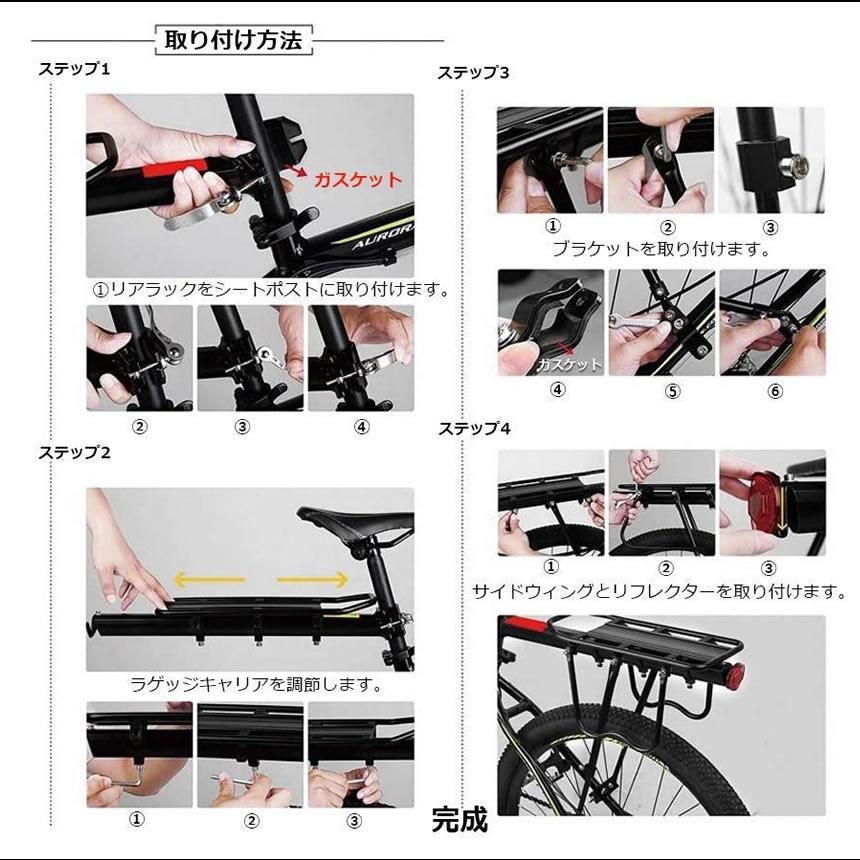 取り付け方法

ステップ1

ガスケット

AURORA

①リアラックをシートポストに取り付けます。

②

③

④

ステップ2

ラゲッジキャリアを調節します。

①

②

③

ステップ3

①

②

③

ブラケットを取り付けます。

ガスケット

④

⑤

⑥

ステップ4

①

②

③

サイドウィングとリフレクターを取り付けます。

完成