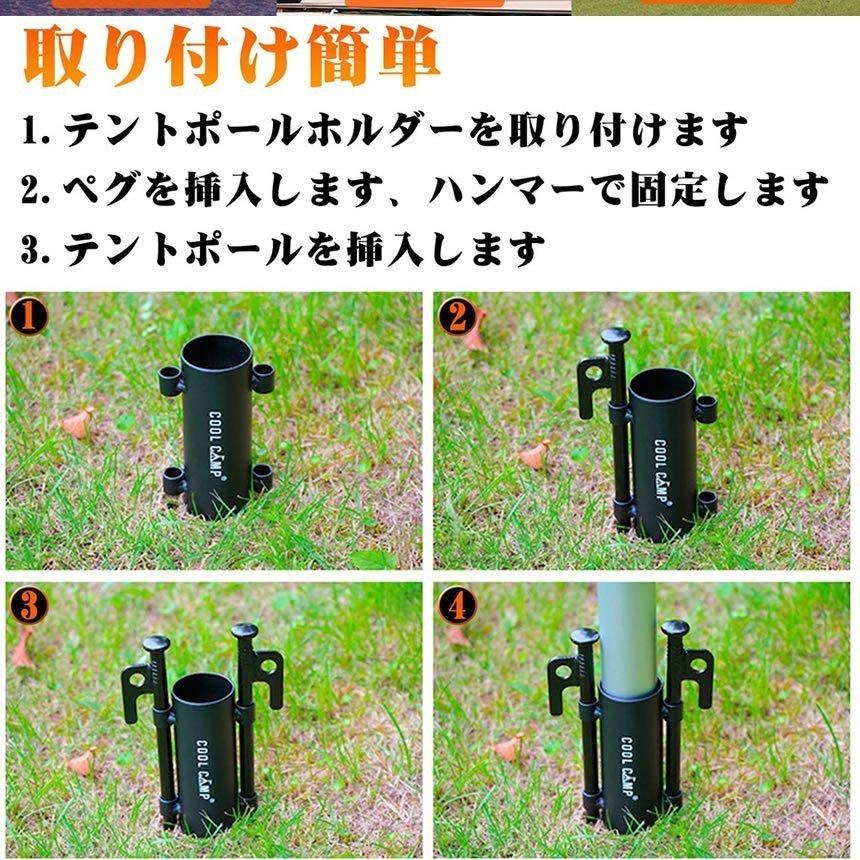 取り付け簡単

1. テントポールホルダーを取り付けます
2. ペグを挿入します、ハンマーで固定します
3. テントポールを挿入します

1

COOL CAMP

2

COOL CAMP

3

COOL CAMP

4

COOL CAMP