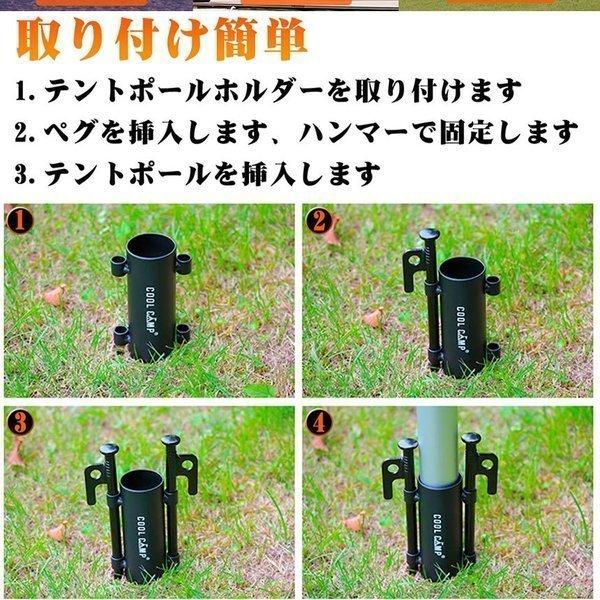 取り付け簡単

1. テントポールホルダーを取り付けます

2. ペグを挿入します、ハンマーで固定します

3. テントポールを挿入します

1

COOL CAMP

2

COOL CAMP

3

COOL CAMP

4

COOL CAMP