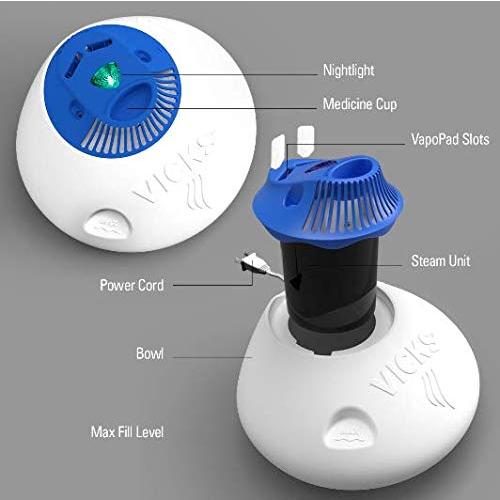 Nightlight

Medicine Cup

VapoPad Slots

VICKS

Steam Unit

Power Cord

Bowl

VICKS

Max Fill Level