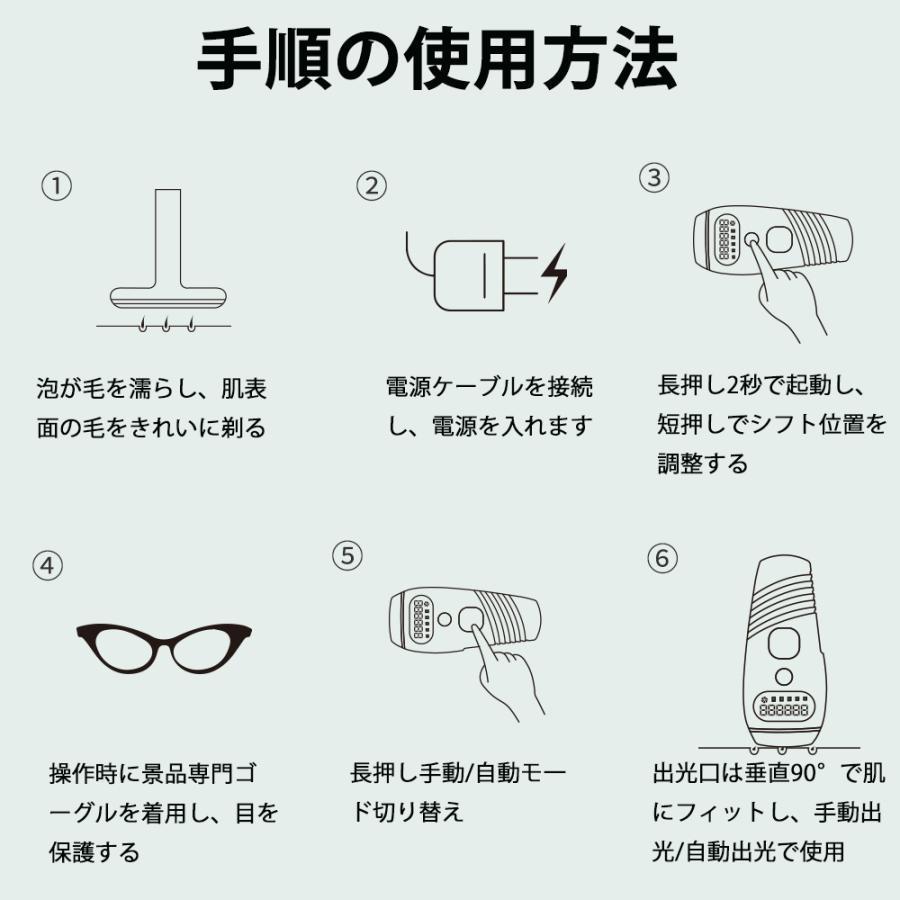 手順の使用方法

①

泡が毛を濡らし、肌表面の毛をきれいに剃る

②

電源ケーブルを接続し、電源を入れます

③

長押し2秒で起動し、短押しでシフト位置を調整する

④

操作時に景品専門ゴーグルを着用し、目を保護する

⑤

長押し手動/自動モード切り替え

⑥

出光口は垂直90°で肌にフィットし、手動出光/自動出光で使用