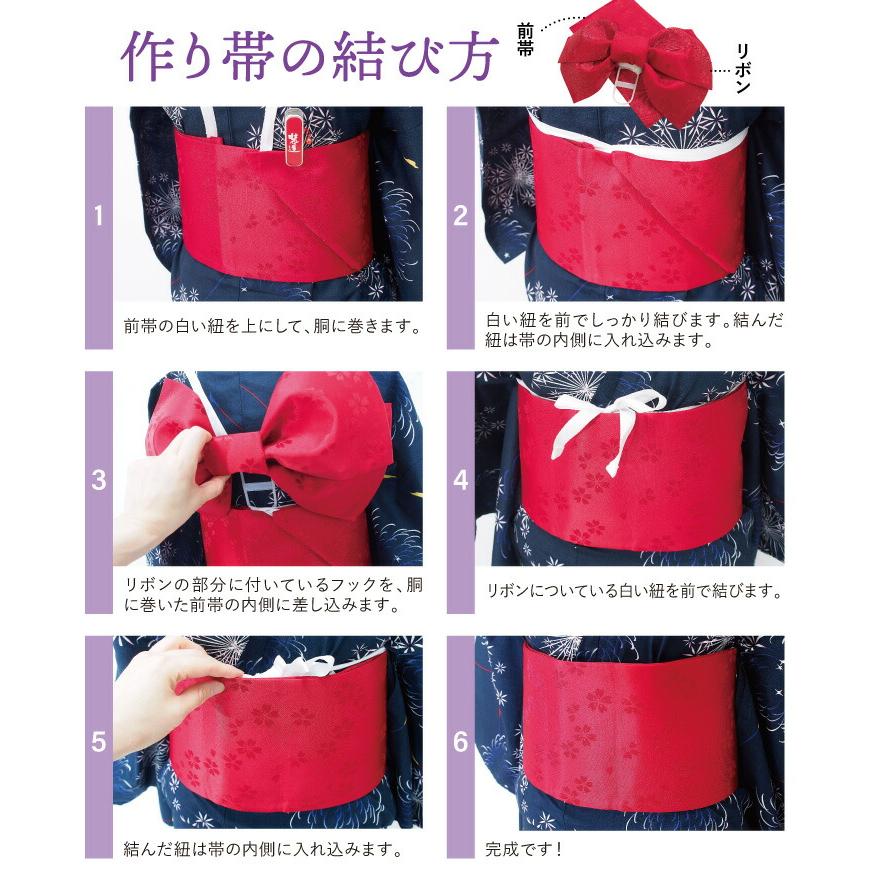 作り帯の結び方

前帯

リボン

1

前帯の白い紐を上にして、胴に巻きます。

2

白い紐を前でしっかり結びます。結んだ紐は帯の内側に入れ込みます。

3

リボンの部分に付いているフックを、胴に巻いた前帯の内側に差し込みます。

4

リボンについている白い紐を前で結びます。

5

結んだ紐は帯の内側に入れ込みます。

6

完成です！