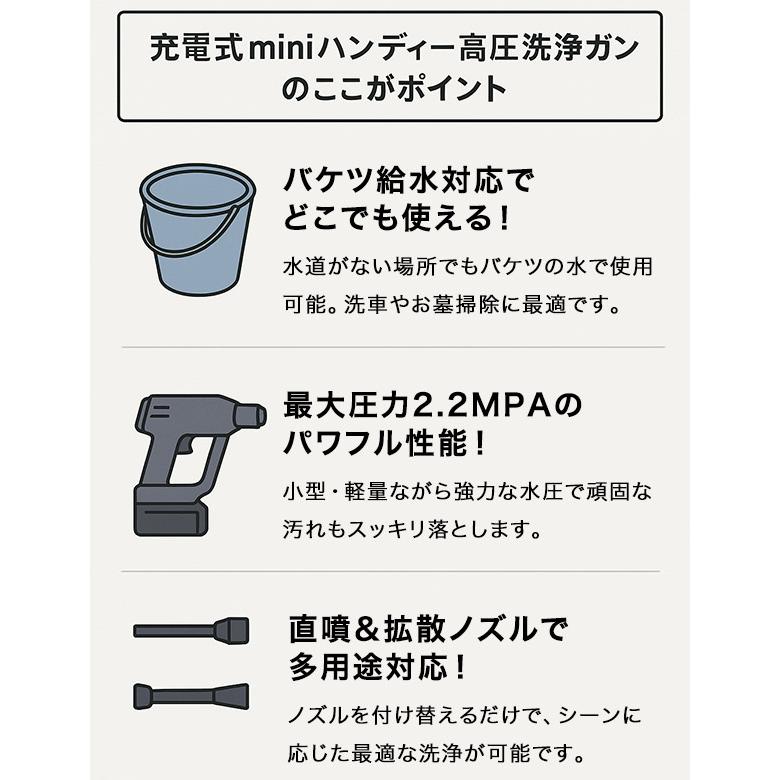 充電式miniハンディー高圧洗浄ガンのここがポイント

バケツ給水対応でどこでも使える！

水道がない場所でもバケツの水で使用可能。洗車やお墓掃除に最適です。

最大圧力2.2MPAのパワフル性能！

小型・軽量ながら強力な水圧で頑固な汚れもスッキリ落とします。

直噴＆拡散ノズルで多用途対応！

ノズルを付け替えるだけで、シーンに応じた最適な洗浄が可能です。