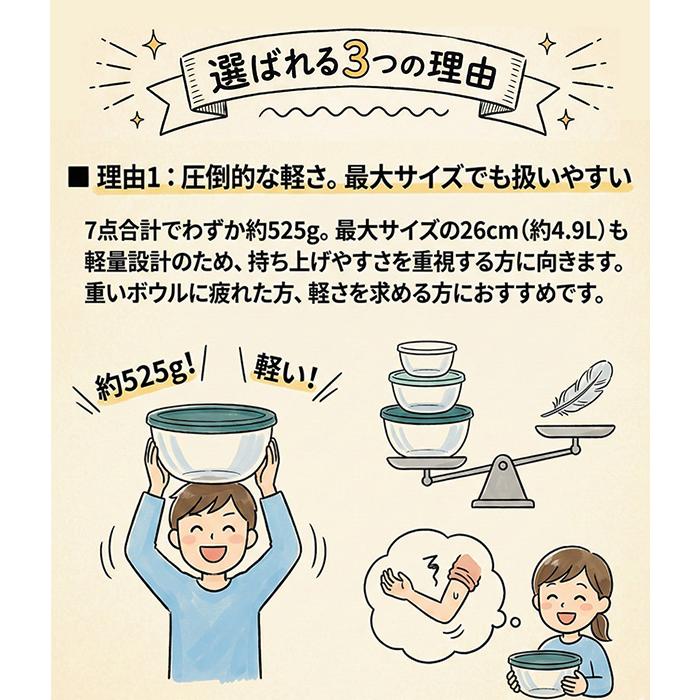 選ばれる3つの理由

■ 理由1：圧倒的な軽さ。最大サイズでも扱いやすい

7点合計でわずか約525g。最大サイズの26cm（約4.9L）も軽量設計のため、持ち上げやすさを重視する方に向きます。重いボウルに疲れた方、軽さを求める方におすすめです。

約525g!

軽い!