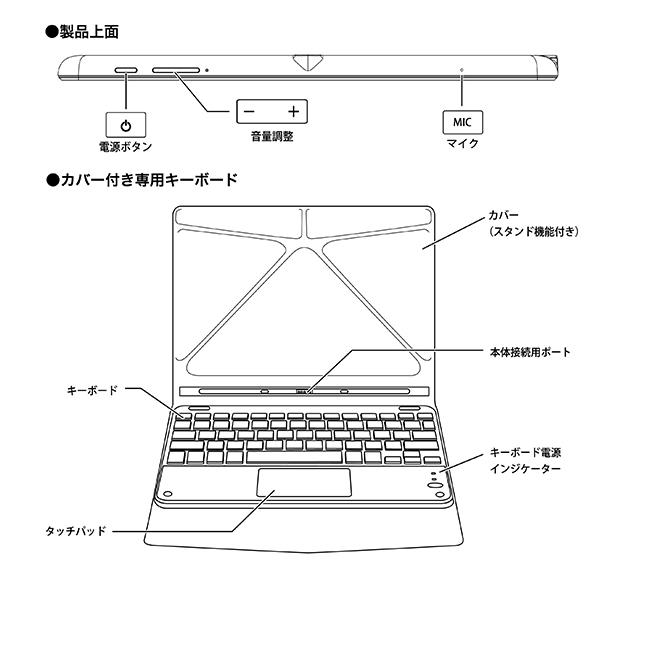 ●製品上面

電源ボタン

− +
音量調整

MIC
マイク

●カバー付き専用キーボード

カバー
（スタンド機能付き）

本体接続用ポート

キーボード

キーボード電源
インジケーター

タッチパッド