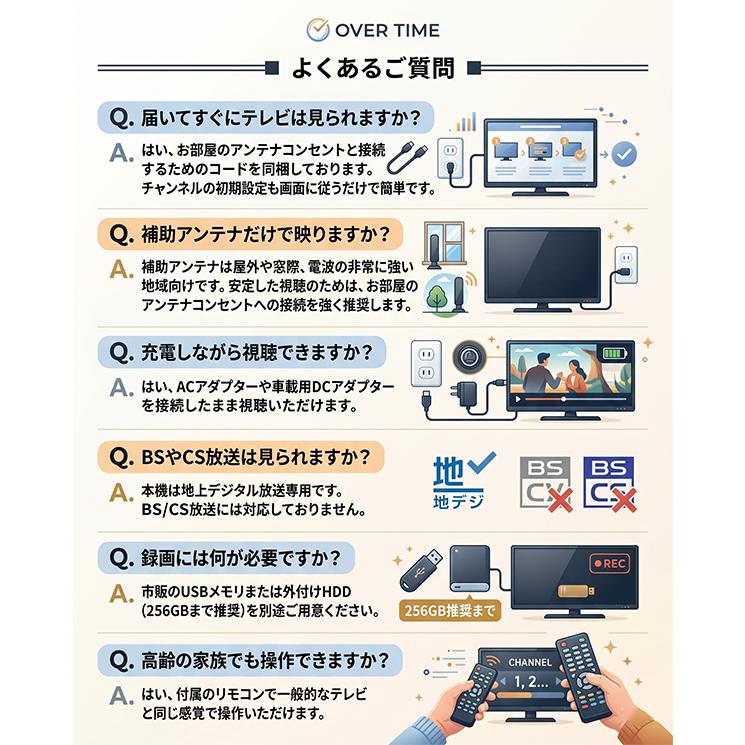 OVER TIME

よくあるご質問

Q. 届いてすぐにテレビは見られますか？

A. はい、お部屋のアンテナコンセントと接続するためのコードを同梱しております。チャンネルの初期設定も画面に従うだけで簡単です。

Q. 補助アンテナだけで映りますか？

A. 補助アンテナは屋外や窓際、電波の非常に強い地域向けです。安定した視聴のためは、お部屋のアンテナコンセントへの接続を強く推奨します。

Q. 充電しながら視聴できますか？

A. はい、ACアダプターや車載用DCアダプターを接続したまま視聴いただけます。

Q. BSやCS放送は見られますか？

A. 本機は地上デジタル放送専用です。BS/CS放送には対応しておりません。

地
地デジ
BS
CS
BS
CS

Q. 録画には何が必要ですか？

A. 市販のUSBメモリまたは外付けHDD（256GBまで推奨）を別途ご用意ください。

256GB推奨まで
REC

Q. 高齢の家族でも操作できますか？

A. はい、付属のリモコンで一般的なテレビと同じ感覚で操作いただけます。

CHANNEL
1, 2...