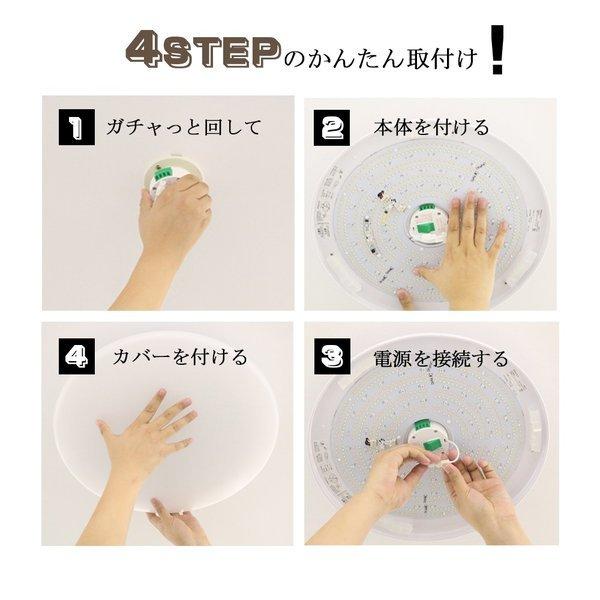 4STEPのかんたん取付け!

1 ガチャっと回して

2 本体を付ける

4 カバーを付ける

3 電源を接続する