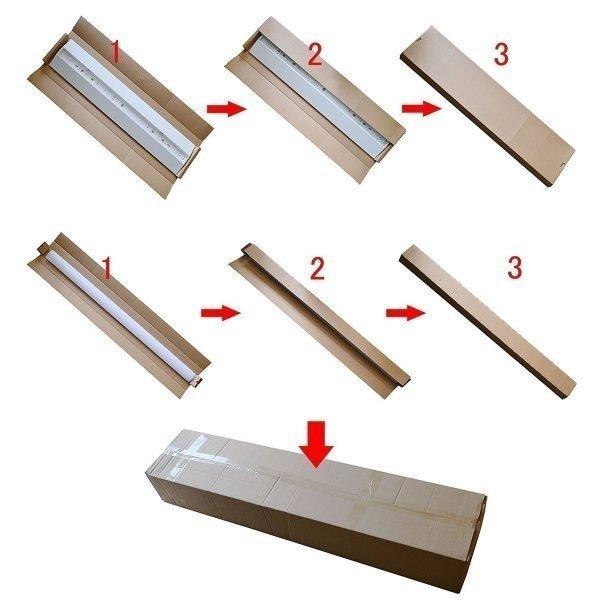 1

2

3

1

2

3