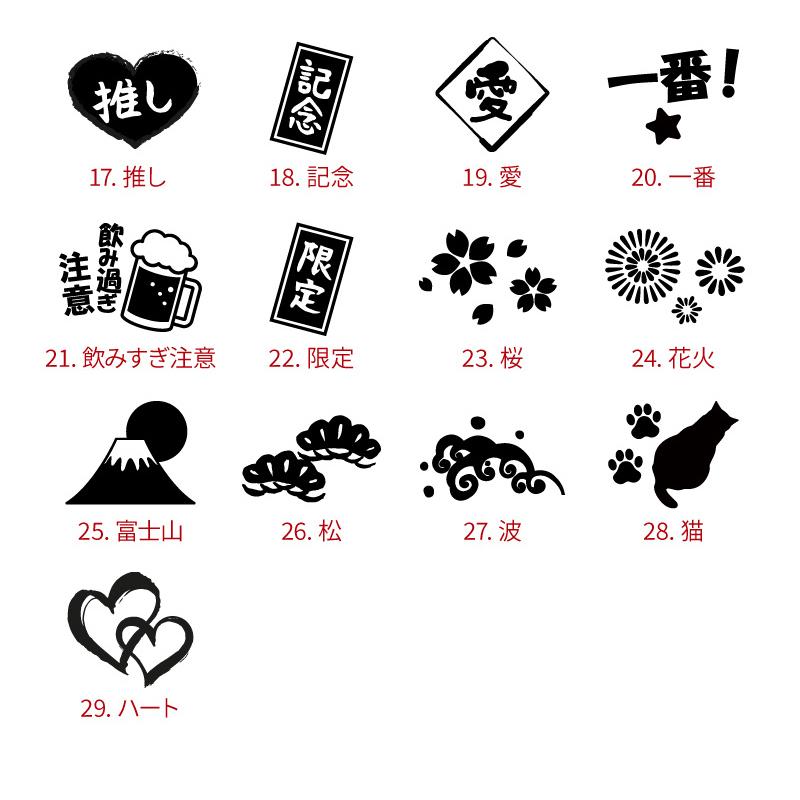 推し
17. 推し

記念
18. 記念

愛
19. 愛

一番!
20. 一番

飲み過ぎ注意
21. 飲みすぎ注意

限定
22. 限定

23. 桜

24. 花火

25. 富士山

26. 松

27. 波

28. 猫

29. ハート