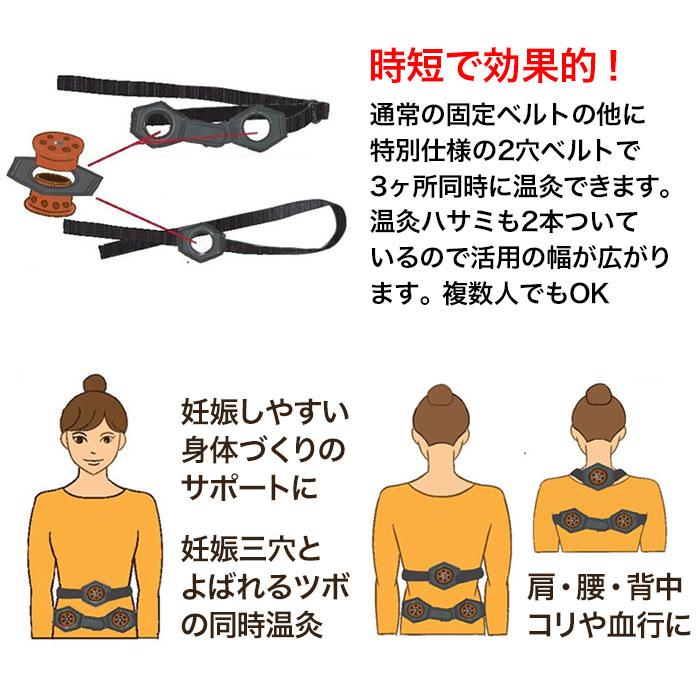 時短で効果的！

通常の固定ベルトの他に特別仕様の2穴ベルトで3ヶ所同時に温灸できます。温灸ハサミも2本ついているので活用の幅が広がります。複数人でもOK

妊娠しやすい身体づくりのサポートに

妊娠三穴とよばれるツボの同時温灸

肩・腰・背中コリや血行に