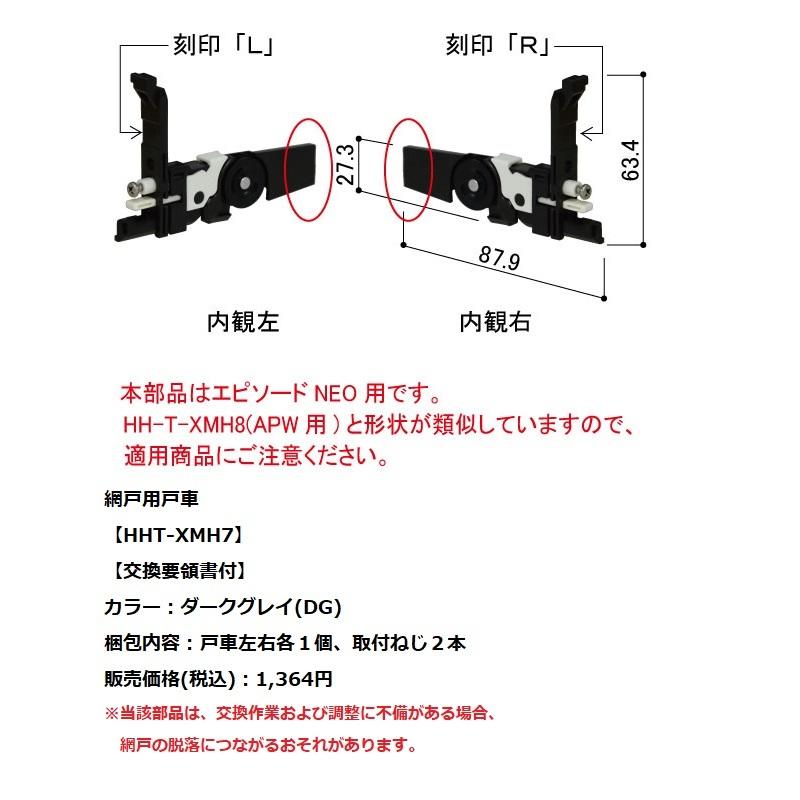 刻印「L」

刻印「R」

27.3

63.4

87.9

内観左

内観右

本部品はエピソード NEO 用です。
HH-T-XMH8(APW 用 ) と形状が類似していますので、
適用商品にご注意ください。

網戸用戸車

【HHT-XMH7】

【交換要領書付】

カラー：ダークグレイ(DG)

梱包内容：戸車左右各１個、取付ねじ２本

販売価格(税込)：1,364円

※当該部品は、交換作業および調整に不備がある場合、
網戸の脱落につながるおそれがあります。