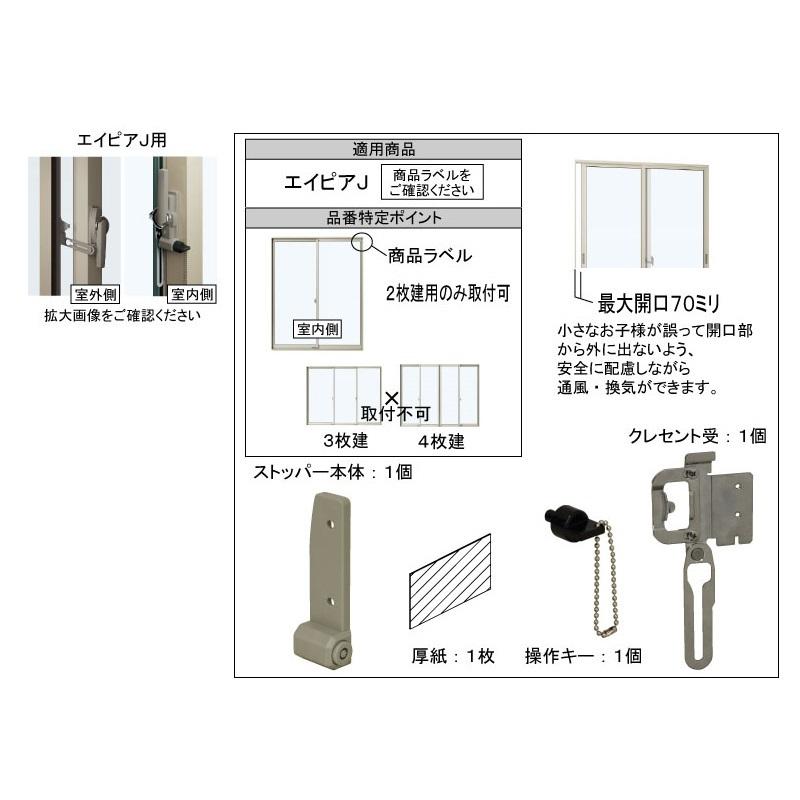 エイピアJ用

室外側

室内側

拡大画像をご確認ください

適用商品

エイピアJ

商品ラベルをご確認ください

品番特定ポイント

商品ラベル

2枚建用のみ取付可

室内側

×

取付不可

3枚建

4枚建

最大開口70ミリ

小さなお子様が誤って開口部から外に出ないよう、安全に配慮しながら通風・換気ができます。

クレセント受：1個

ストッパー本体：1個

厚紙：1枚

操作キー：1個