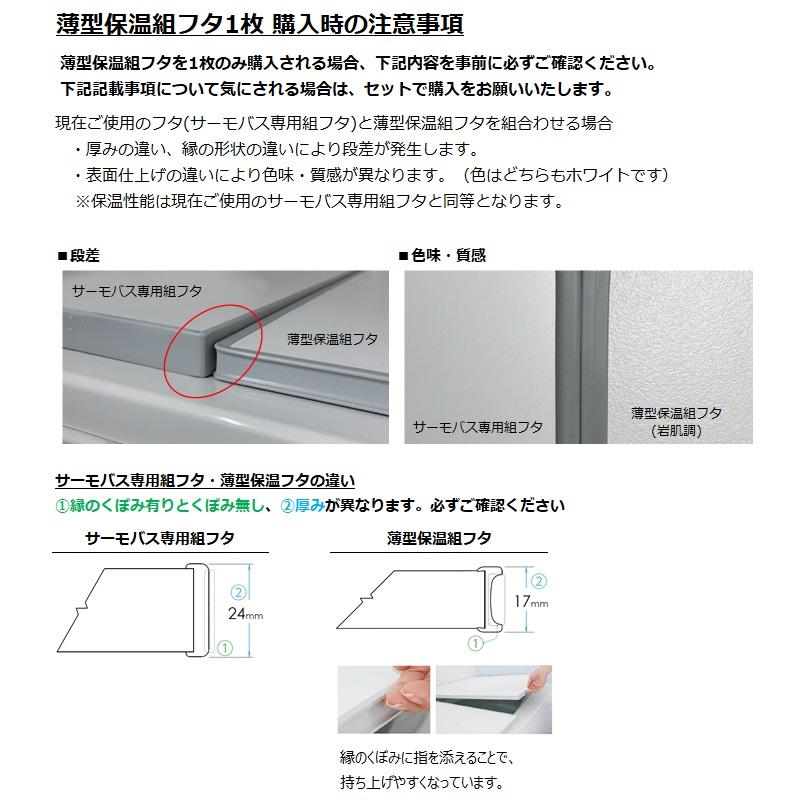 薄型保温組フタ1枚 購入時の注意事項

薄型保温組フタを1枚のみ購入される場合、下記内容を事前に必ずご確認ください。
下記記載事項について気にされる場合は、セットで購入をお願いいたします。

現在ご使用のフタ(サーモバス専用組フタ)と薄型保温組フタを組合わせる場合
・厚みの違い、縁の形状の違いにより段差が発生します。
・表面仕上げの違いにより色味・質感が異なります。（色はどちらもホワイトです）
※保温性能は現在ご使用のサーモバス専用組フタと同等となります。

■段差

サーモバス専用組フタ

薄型保温組フタ

■色味・質感

サーモバス専用組フタ

薄型保温組フタ
(岩肌調)

サーモバス専用組フタ・薄型保温フタの違い
①縁のくぼみ有りとくぼみ無し、②厚みが異なります。必ずご確認ください

サーモバス専用組フタ

②
24mm
①

薄型保温組フタ

②
17mm
①

縁のくぼみに指を添えることで、
持ち上げやすくなっています。