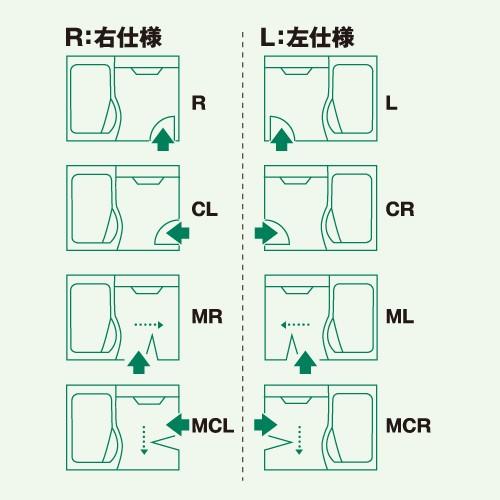 R:右仕様

R

CL

MR

MCL

L:左仕様

L

CR

ML

MCR