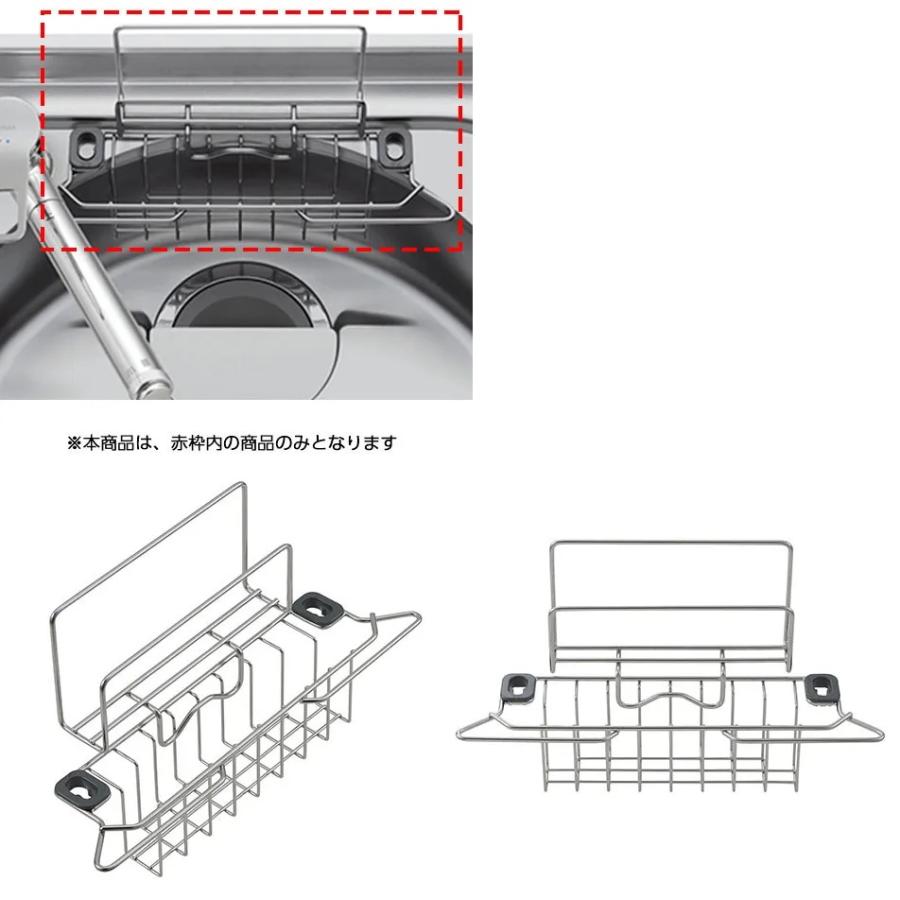 ※本商品は、赤枠内の商品のみとなります