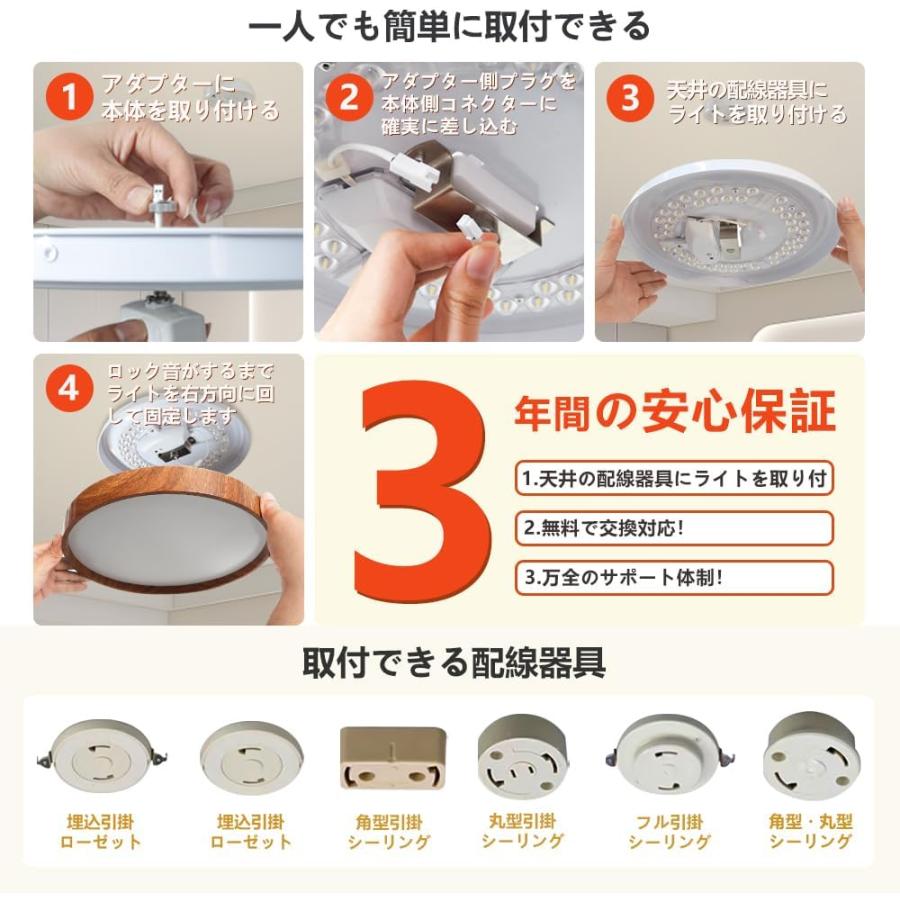 一人でも簡単に取付できる

1 アダプターに本体を取り付ける

2 アダプター側プラグを本体側コネクターに確実に差し込む

3 天井の配線器具にライトを取り付ける

4 ロック音がするまでライトを右方向に回して固定します

3 年間の安心保証

1.天井の配線器具にライトを取り付

2.無料で交換対応!

3.万全のサポート体制!

取付できる配線器具

埋込引掛ローゼット

埋込引掛ローゼット

角型引掛シーリング

丸型引掛シーリング

フル引掛シーリング

角型・丸型シーリング