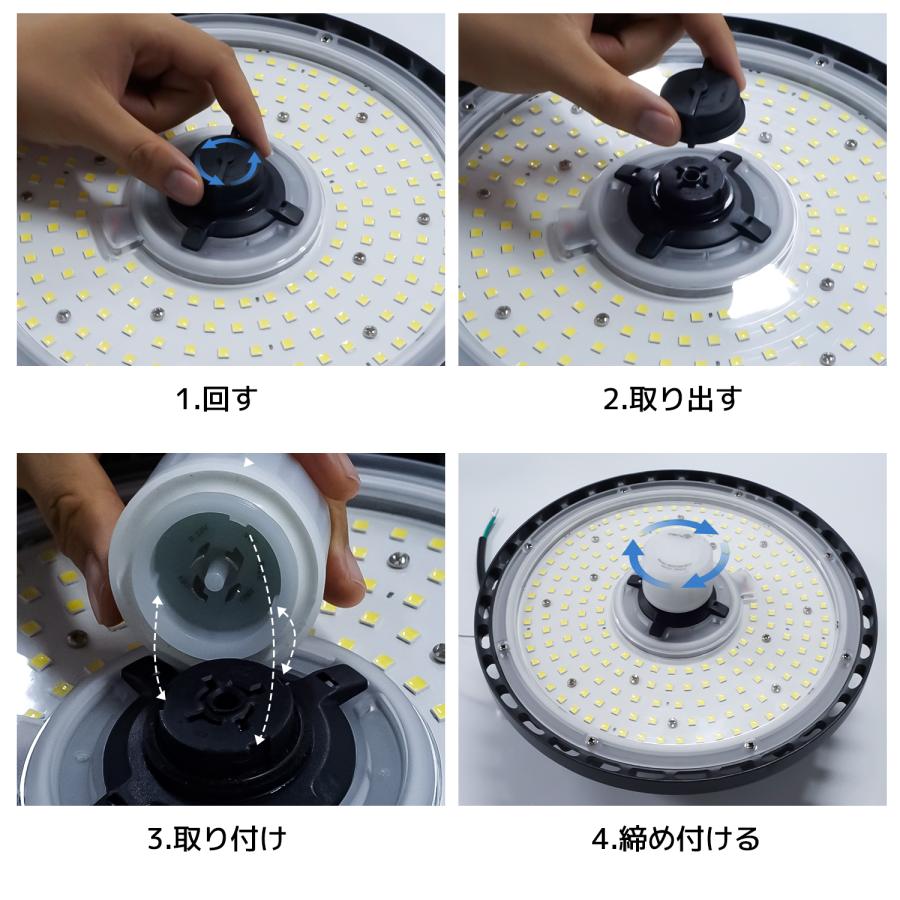 1.回す

2.取り出す

3.取り付け

4.締め付ける