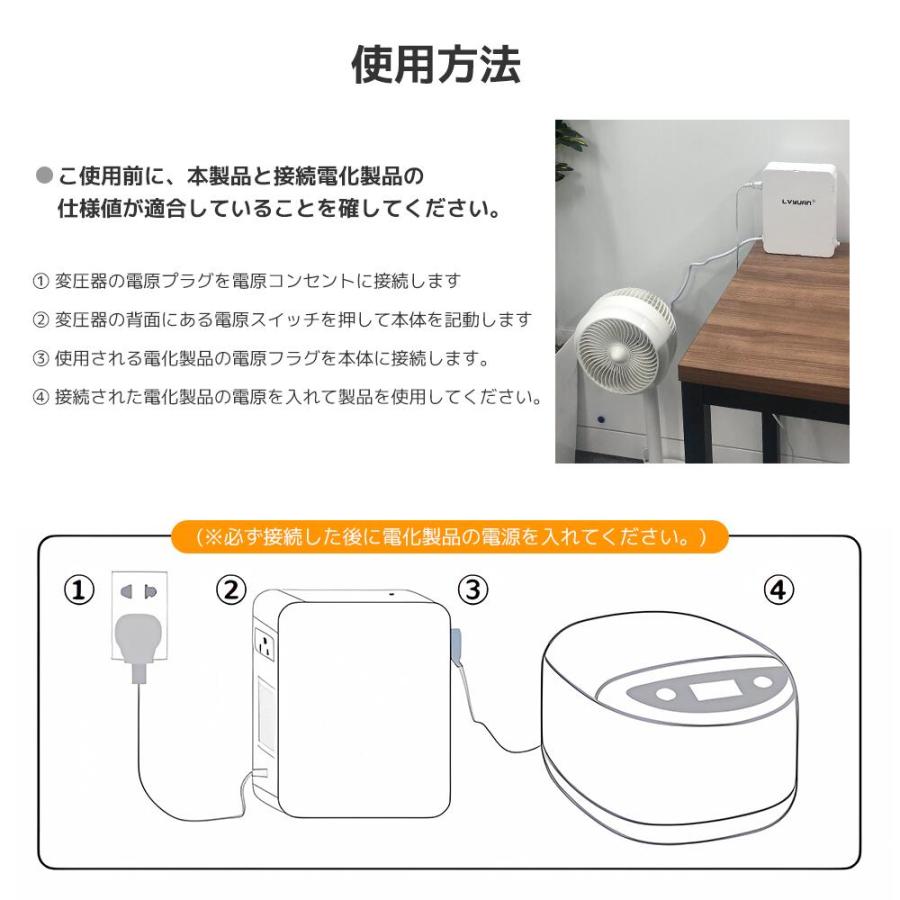 使用方法

● ご使用前に、本製品と接続電化製品の仕様値が適合していることを確してください。

① 変圧器の電原プラグを電原コンセントに接続します

② 変圧器の背面にある電原スイッチを押して本体を記動します

③ 使用される電化製品の電原フラグを本体に接続します。

④ 接続された電化製品の電原を入れて製品を使用してください。

LVYUAN

（※必ず接続した後に電化製品の電源を入れてください。）

①

②

③

④