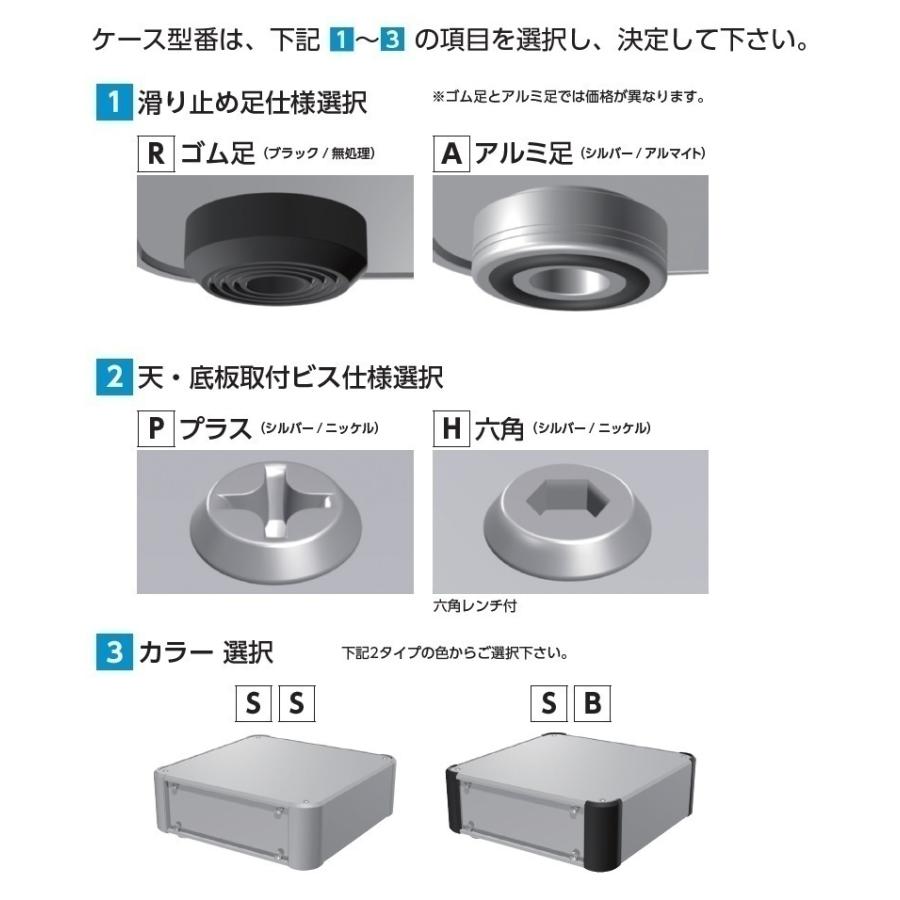 ケース型番は、下記 1～3 の項目を選択し、決定して下さい。

1 滑り止め足仕様選択

※ゴム足とアルミ足では価格が異なります。

R ゴム足 (ブラック / 無処理)

A アルミ足 (シルバー / アルマイト)

2 天・底板取付ビス仕様選択

P プラス (シルバー / ニッケル)

H 六角 (シルバー / ニッケル)

六角レンチ付

3 カラー 選択

下記2タイプの色からご選択下さい。

S S

S B